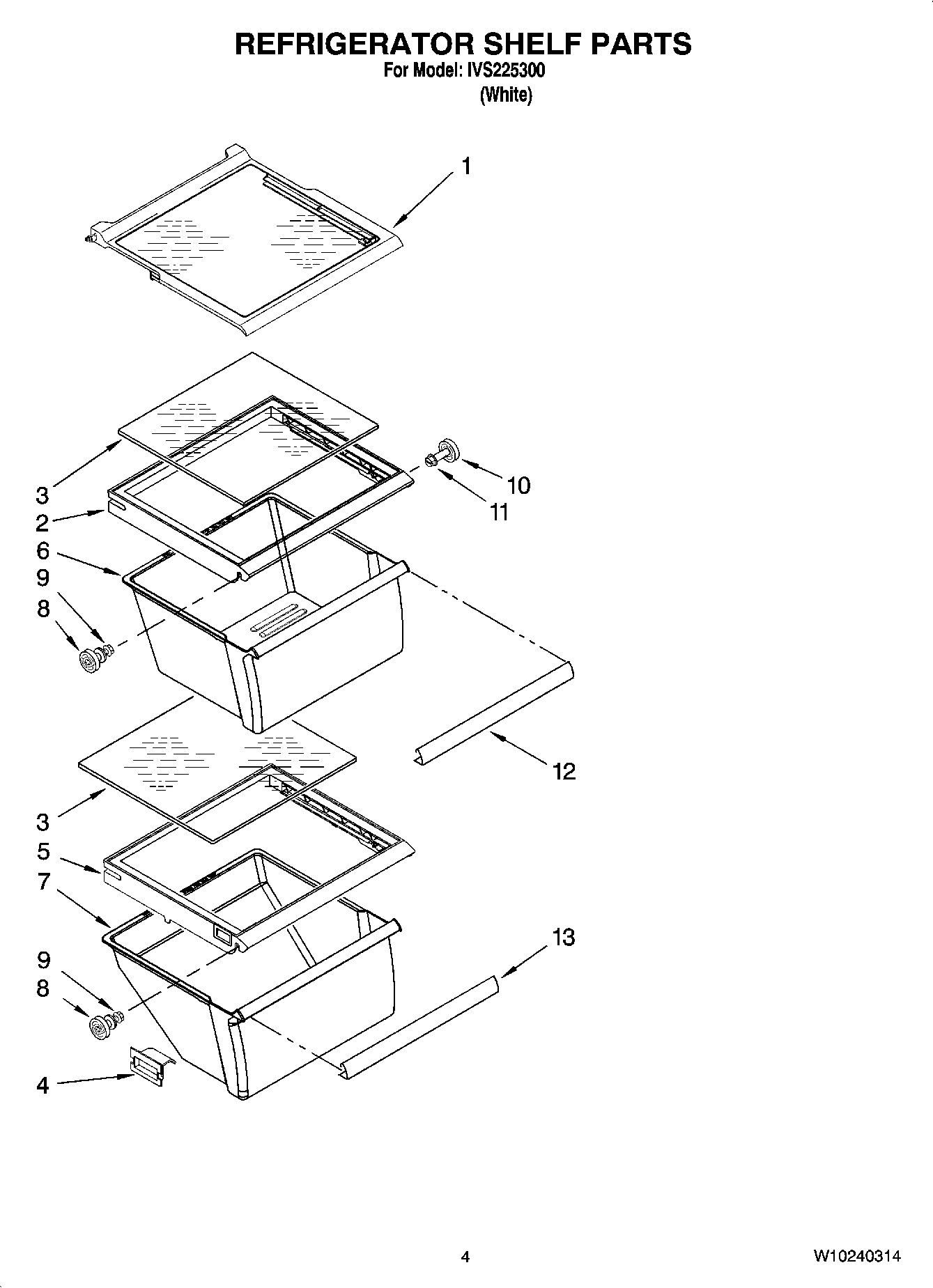 REFRIGERATOR SHELF PARTS
For Model: IVS225300
(White)

1
3
2
6
9
8
10
11
12
3
5
7
9
8
4
13

4
W10240314