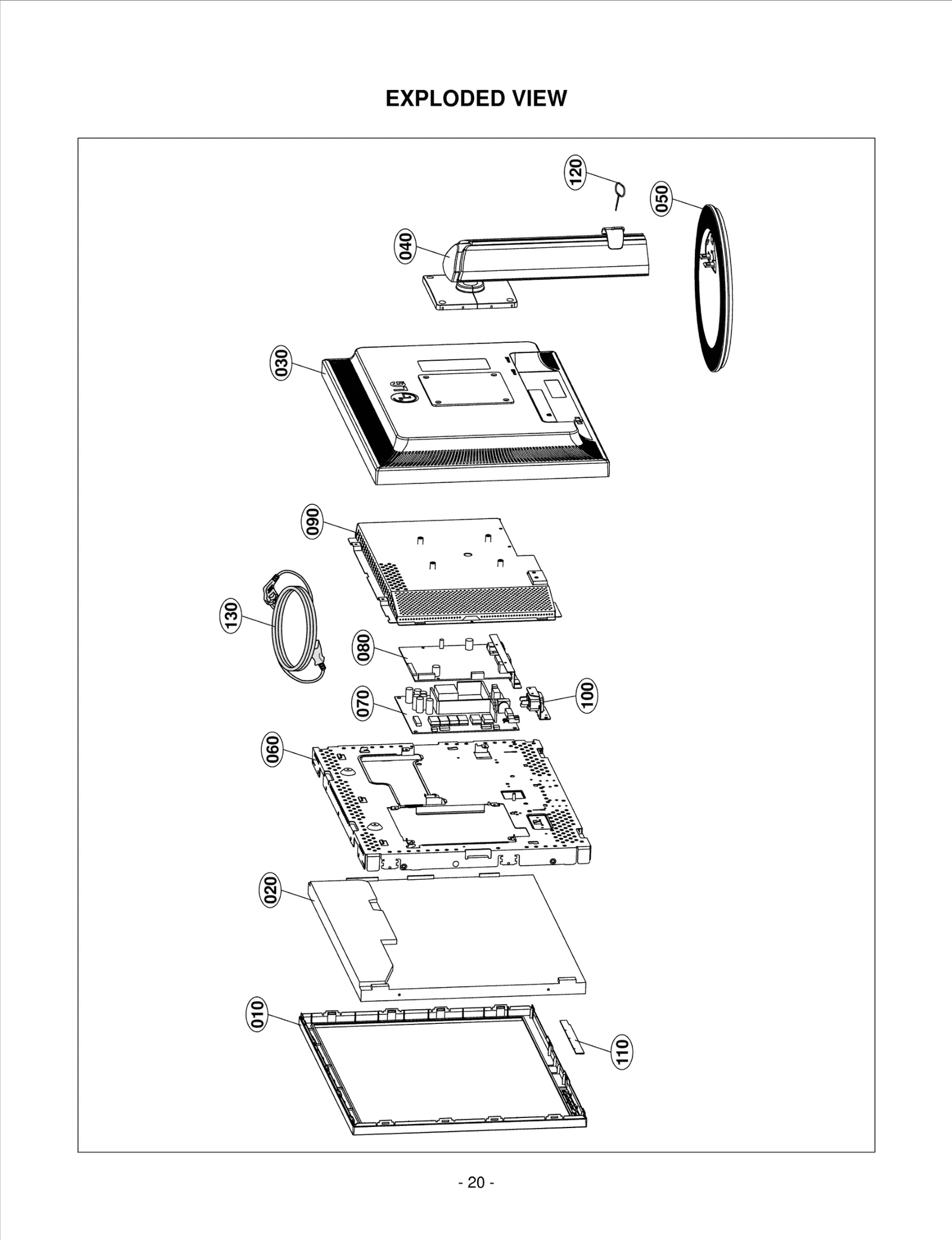 EXPLODED VIEW

120

050

040

030

LG

090

130

080

070

100

060

020

010

110

- 20 -