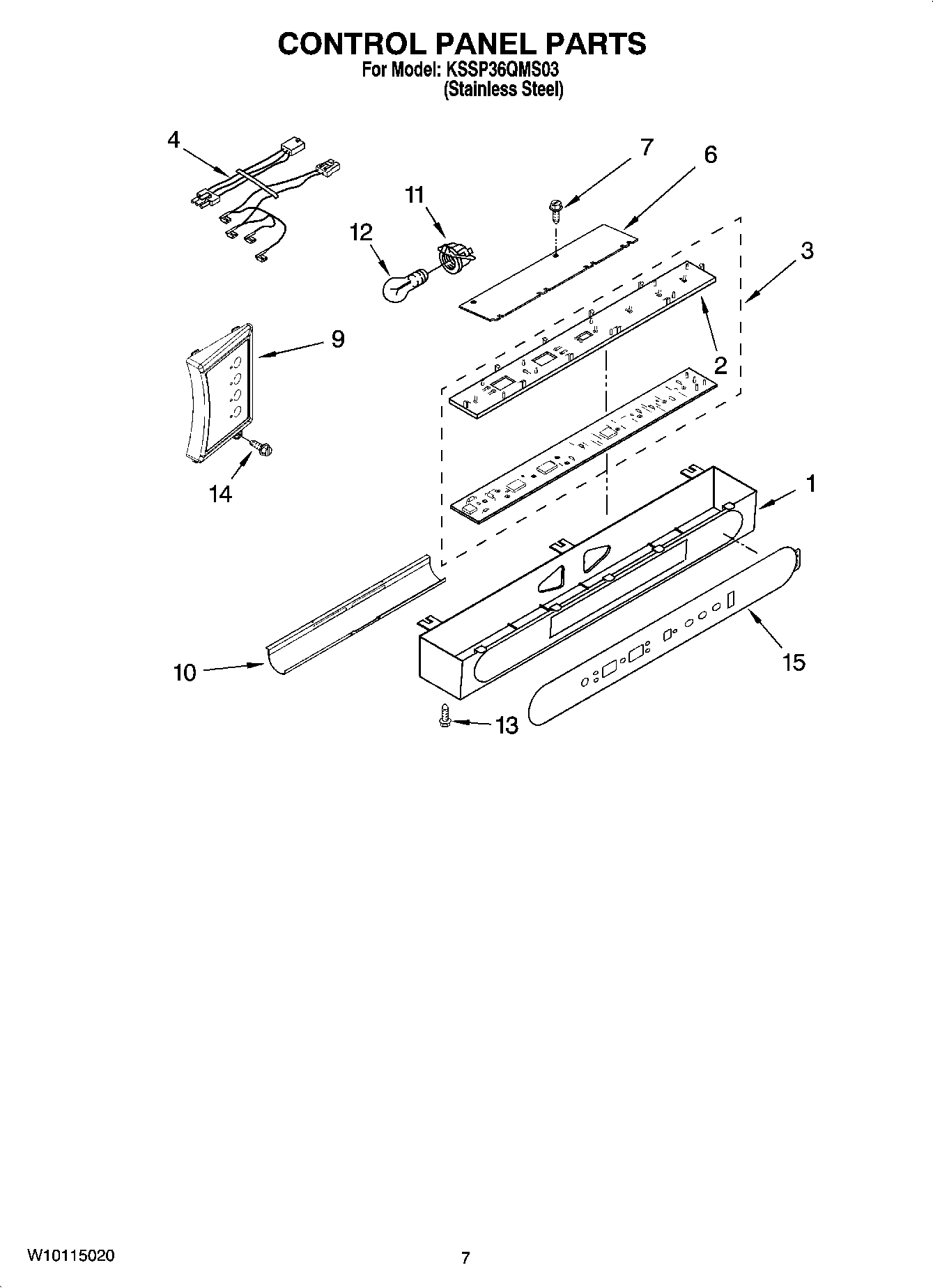 CONTROL PANEL PARTS
For Model: KSSP36QMS03
(Stainless Steel)

4
7
6
11
12
3
9
2
14
1
10
15
13

W10115020
7