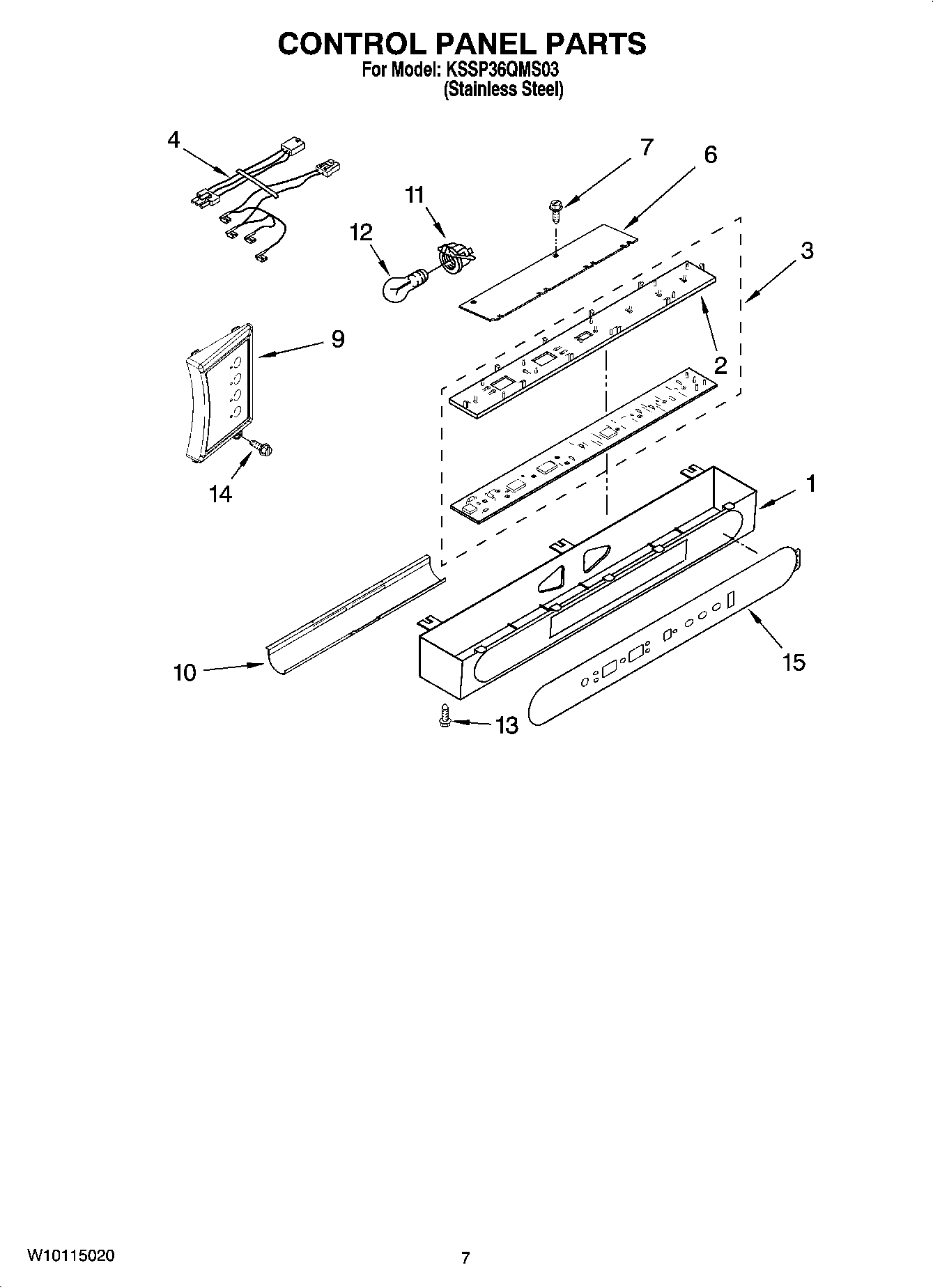 CONTROL PANEL PARTS
For Model: KSSP36QMS03
(Stainless Steel)

4
7
6
11
12
3
9
2
14
1
10
15
13

W10115020
7