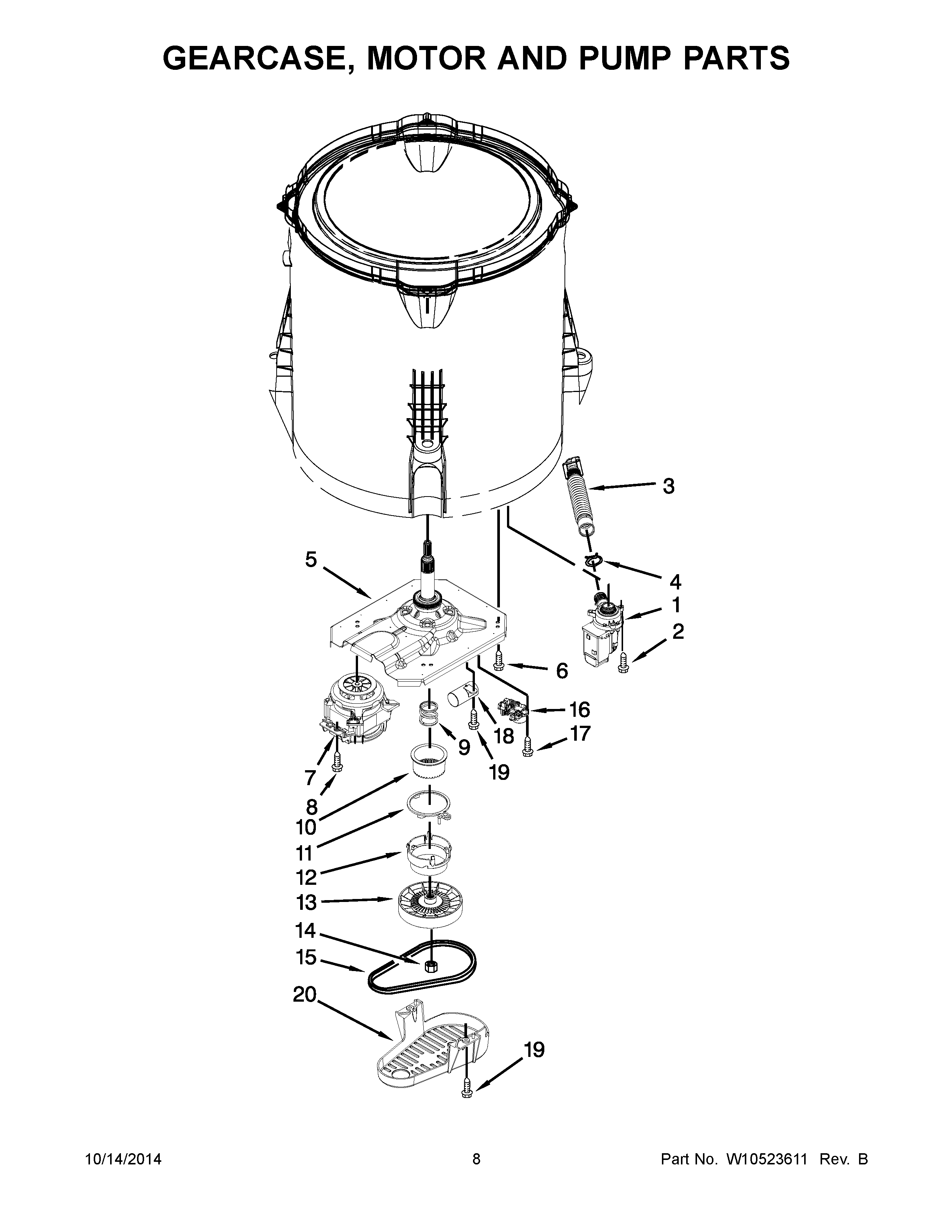 GEARCASE, MOTOR AND PUMP PARTS

3

5

4

1

2

6

16

18

17

9

19

7

8

10

11

12

13

14

15

20

19

10/14/2014

8

Part No. W10523611 Rev. B