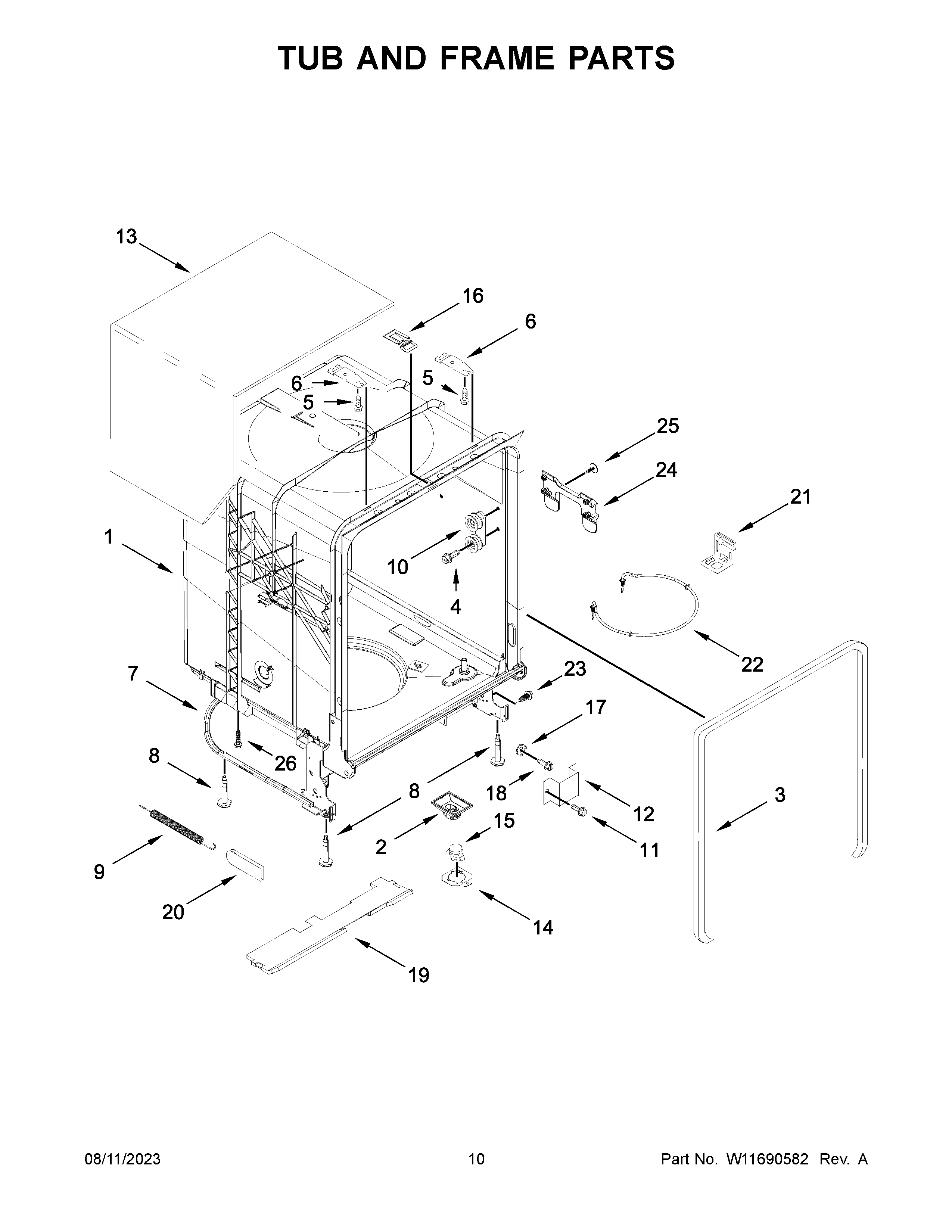 TUB AND FRAME PARTS

13
16
6
6
5
5
25
24
21
1
10
4
22
7
23
17
8
26
8
18
12
3
2
15
11
9
20
14
19

08/11/2023
10
Part No. W11690582 Rev. A