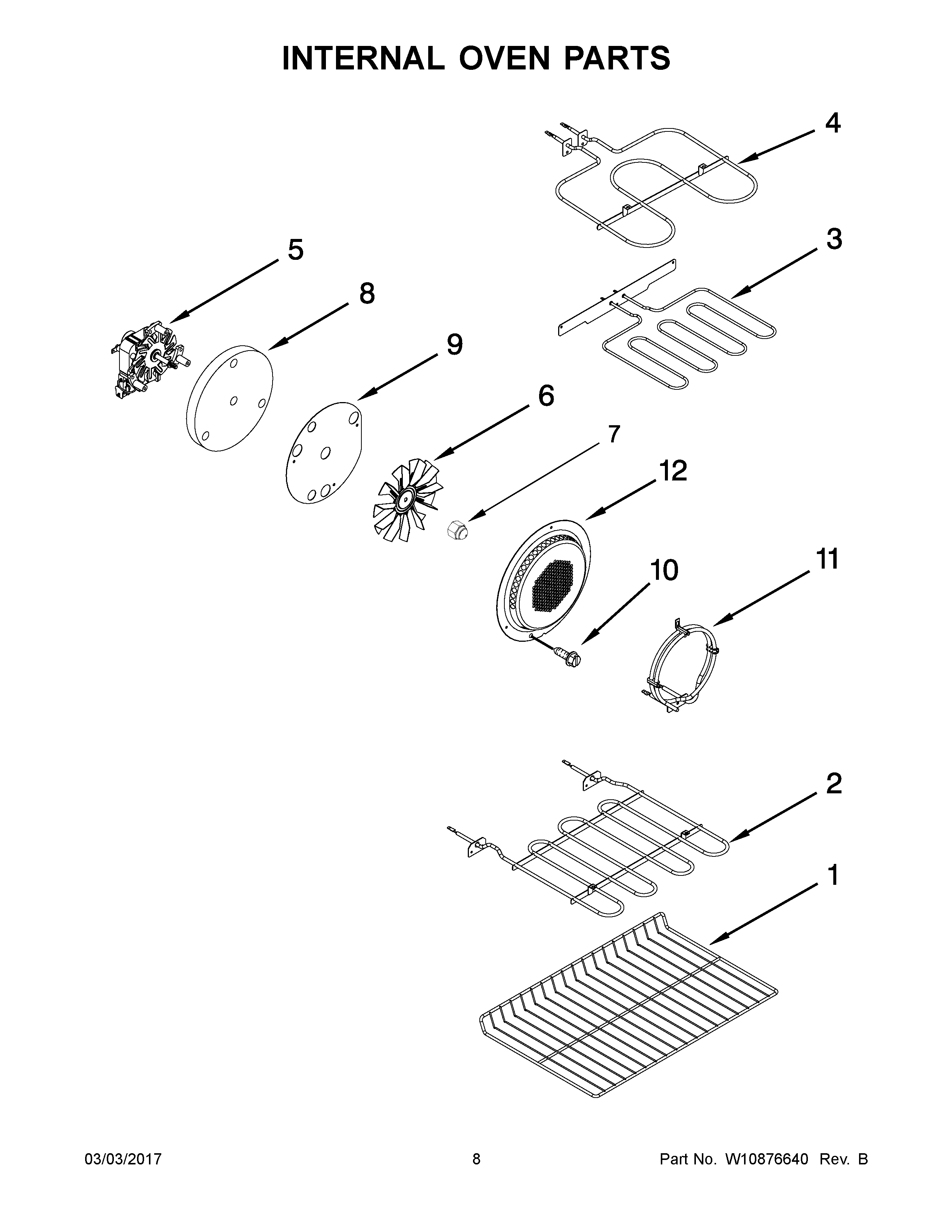 INTERNAL OVEN PARTS

4

3

5

8

9

6

7

12

10

11

2

1

03/03/2017

8

Part No. W10876640 Rev. B