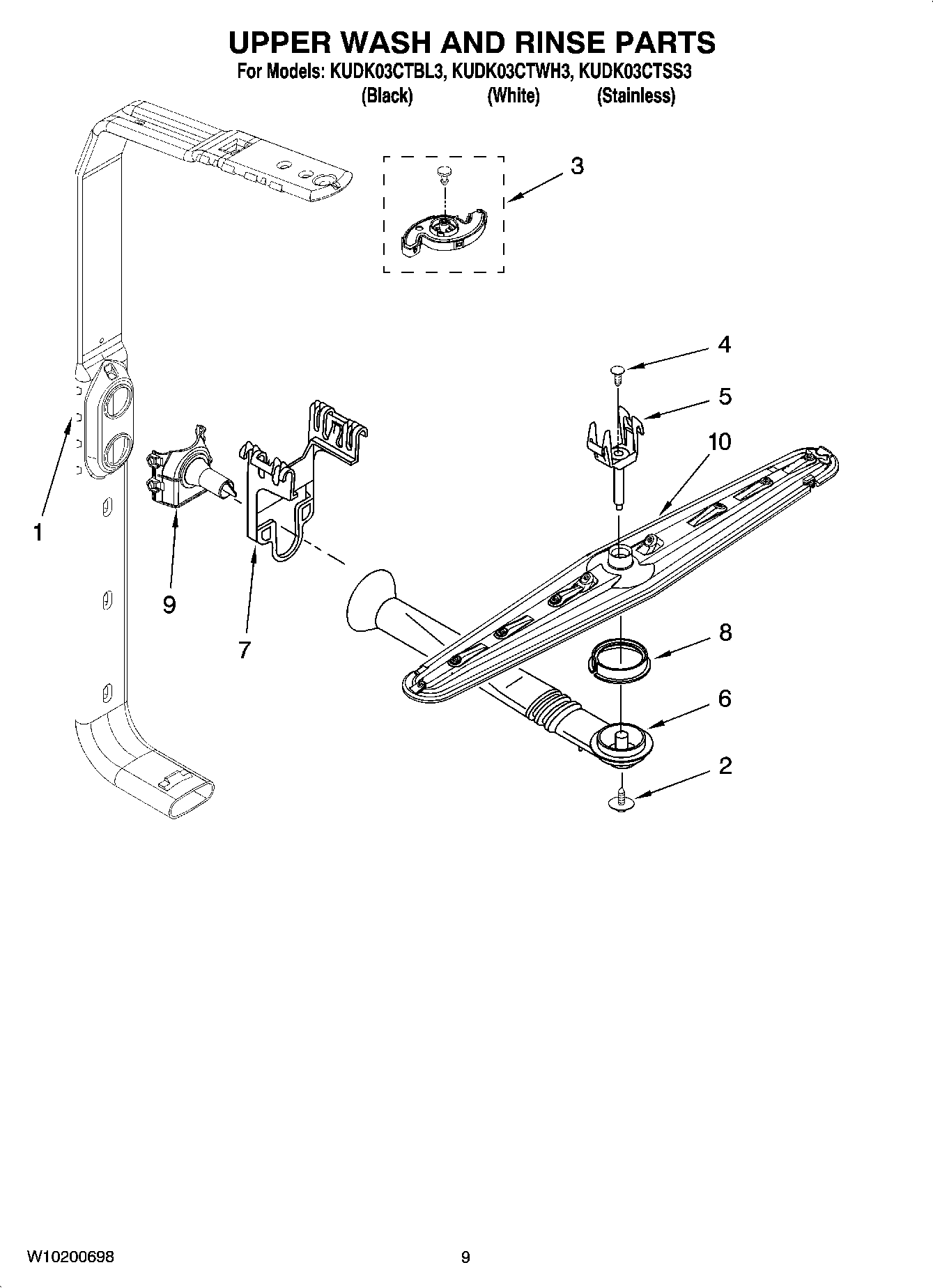 UPPER WASH AND RINSE PARTS

For Models: KUDK03CTBL3, KUDK03CTWH3, KUDK03CTSS3
(Black) (White) (Stainless)

3

4

5

10

1

9

7

8

6

2

W10200698

9