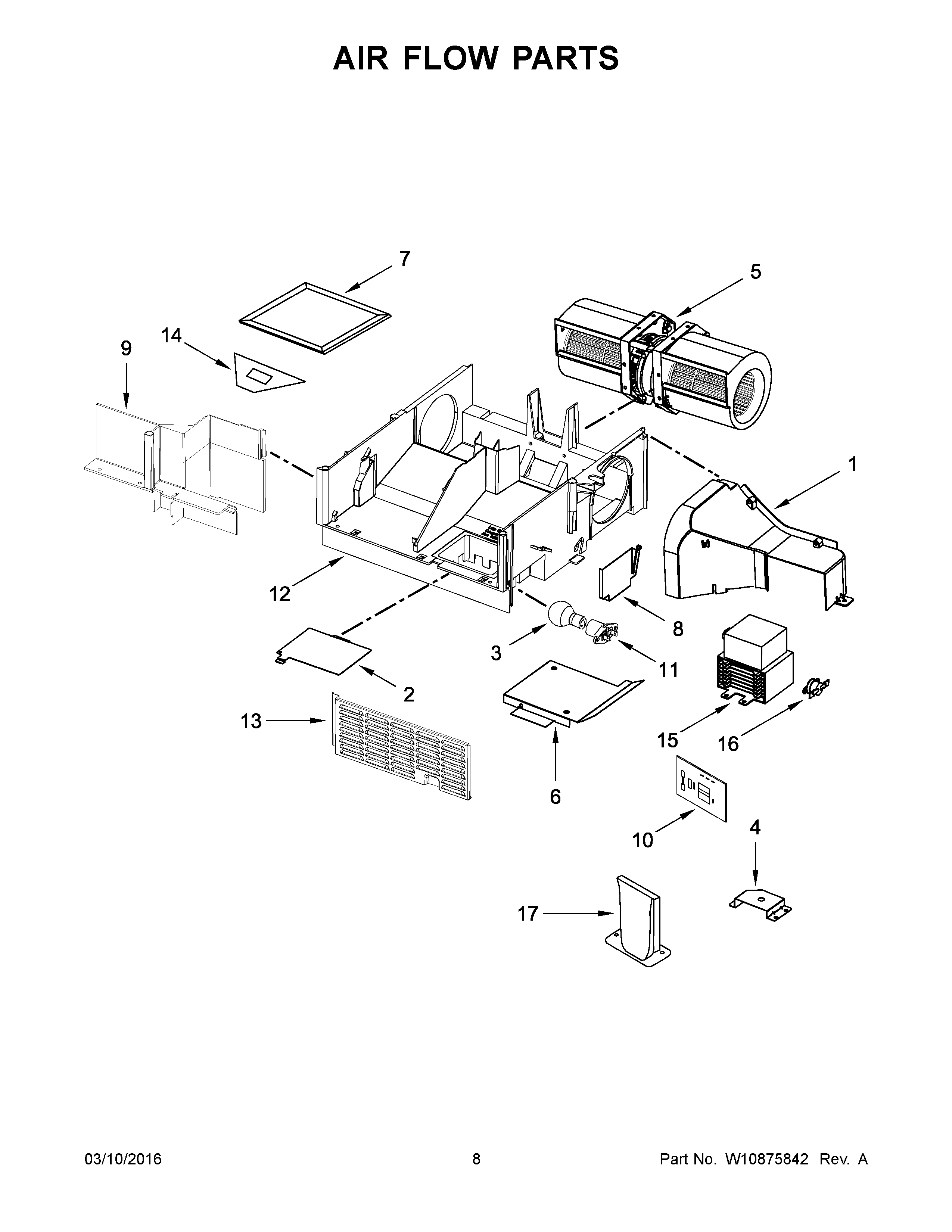 AIR FLOW PARTS

7

5

14

9

1

12

8

3

11

2

13

6

15

16

10

4

17

03/10/2016

8

Part No. W10875842 Rev. A