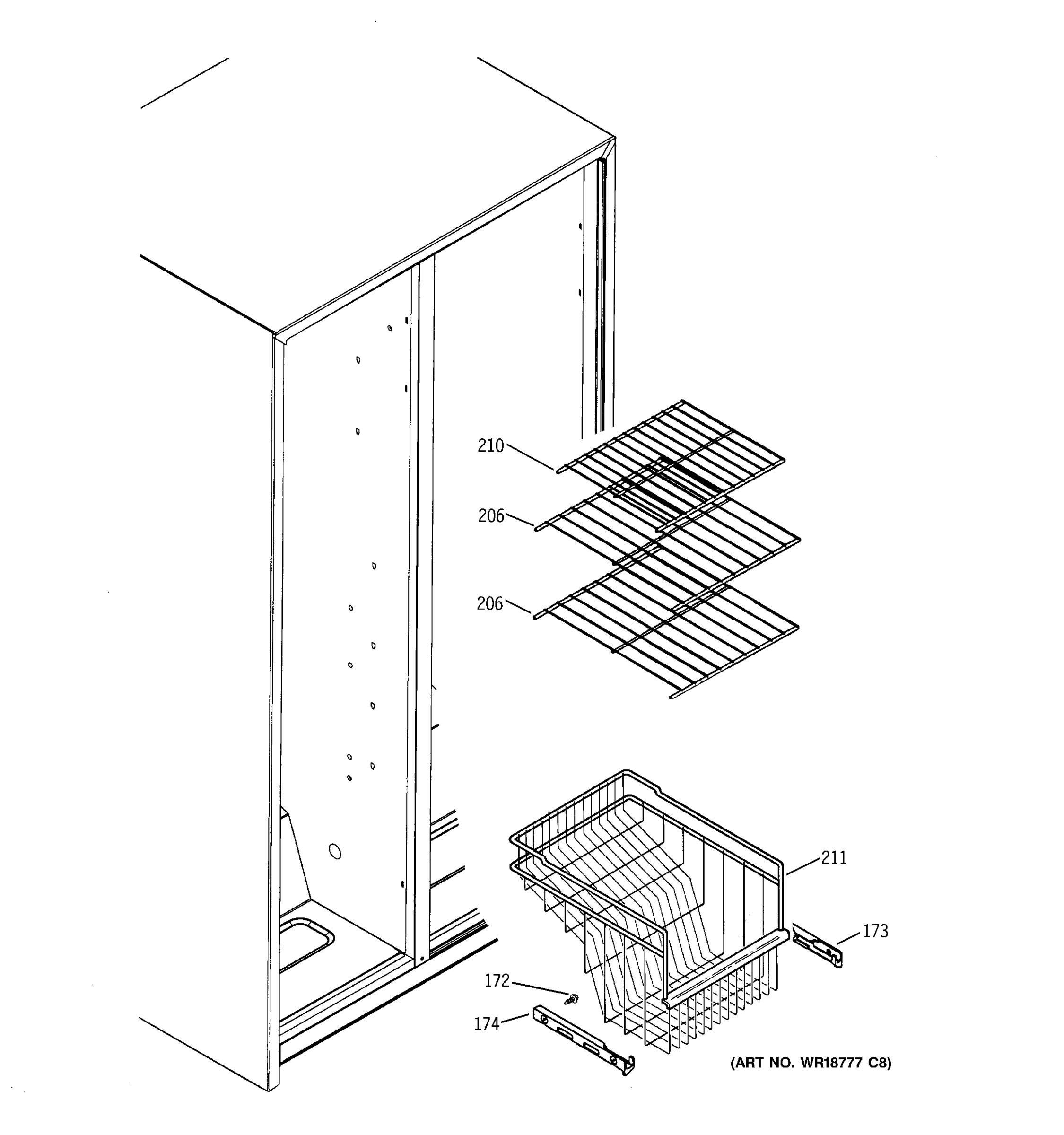 210

206

206

211

173

172

174

(ART NO. WR18777 C8)