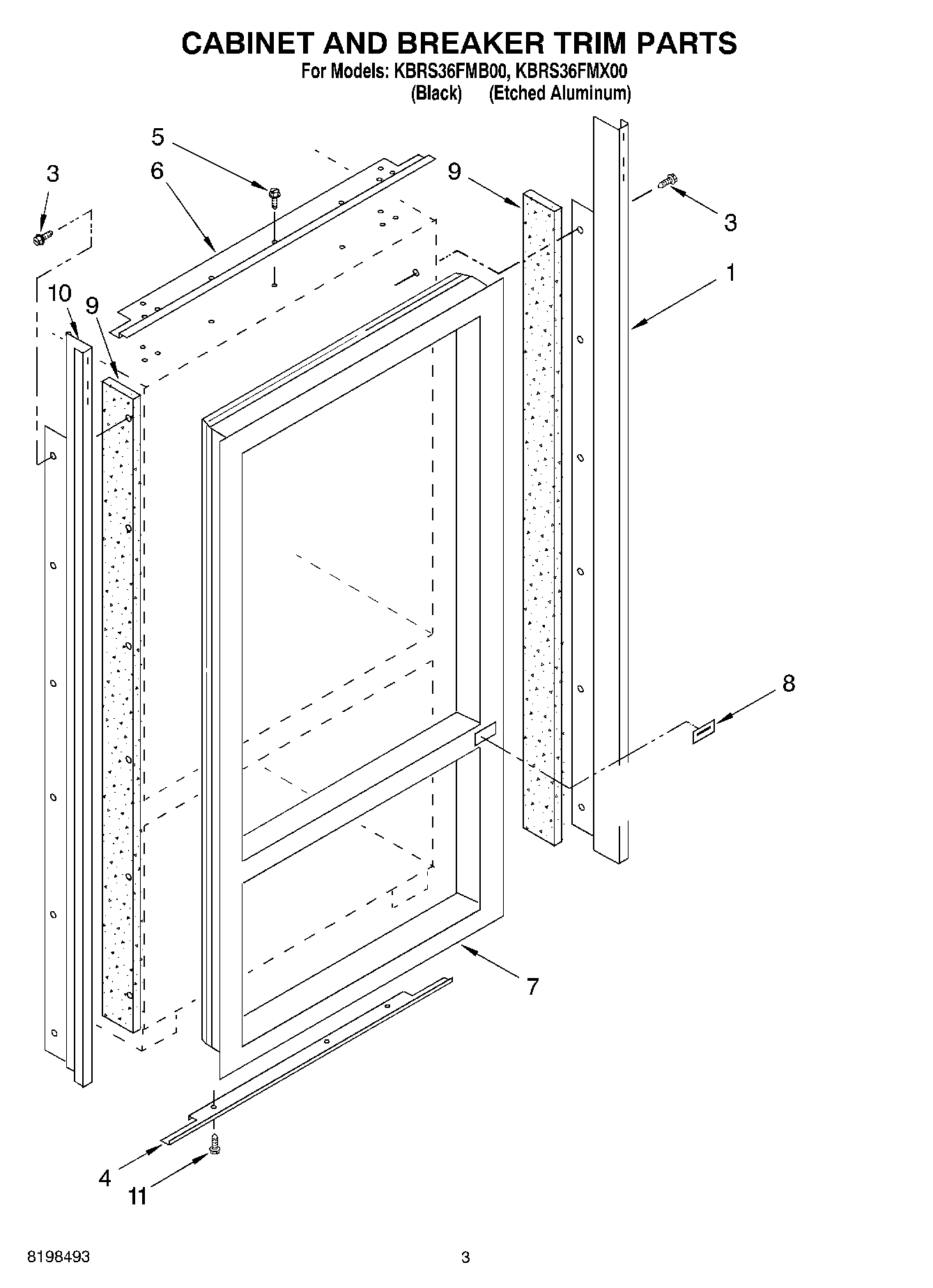 CABINET AND BREAKER TRIM PARTS
For Models: KBRS36FMB00, KBRS36FMX00
(Black) (Etched Aluminum)

5
3
6
9
3
1
10
9
8
7
4
11

8198493
3