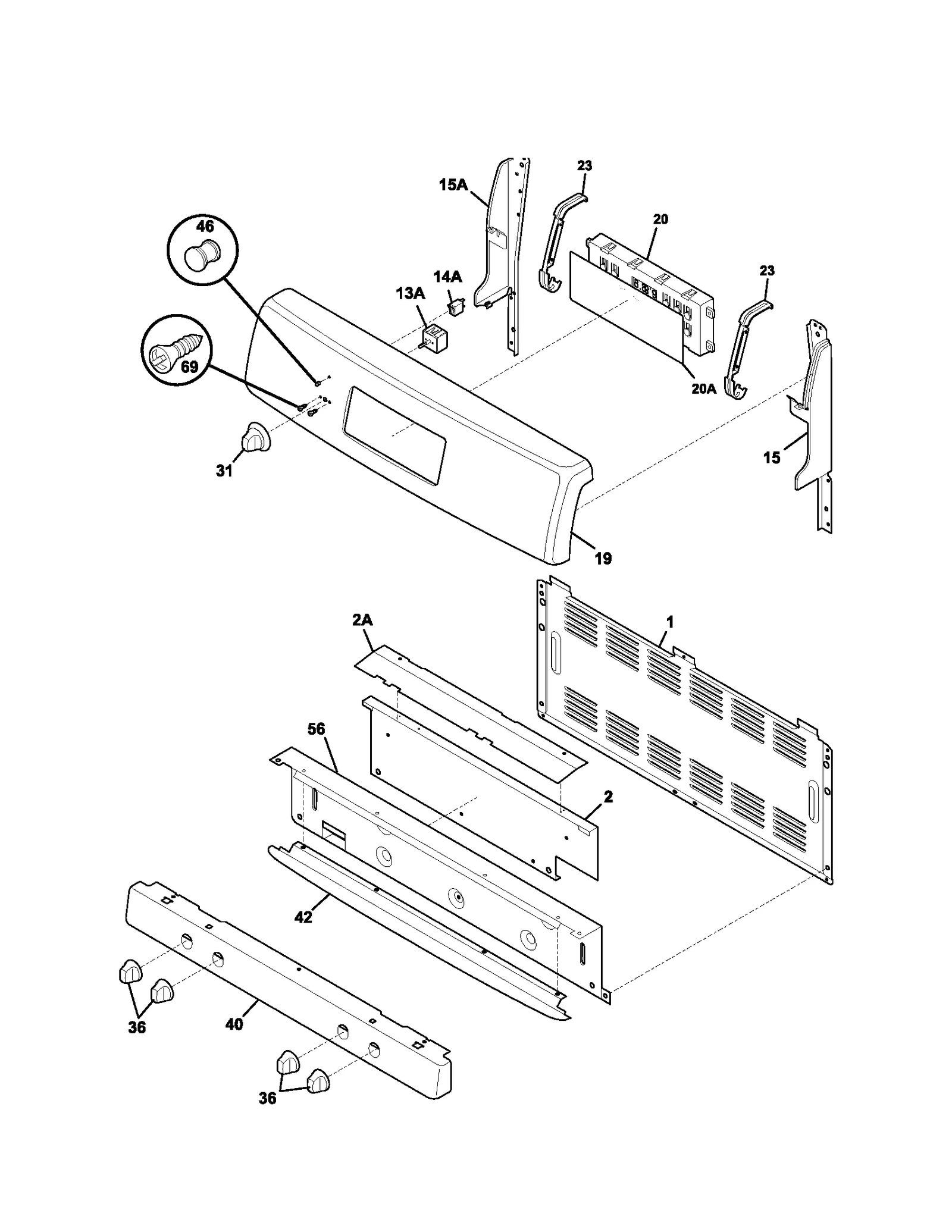 23
15A
20
46
14A
13A
23
69
20A
31
15
19
2A
1
56
2
42
36
40
36