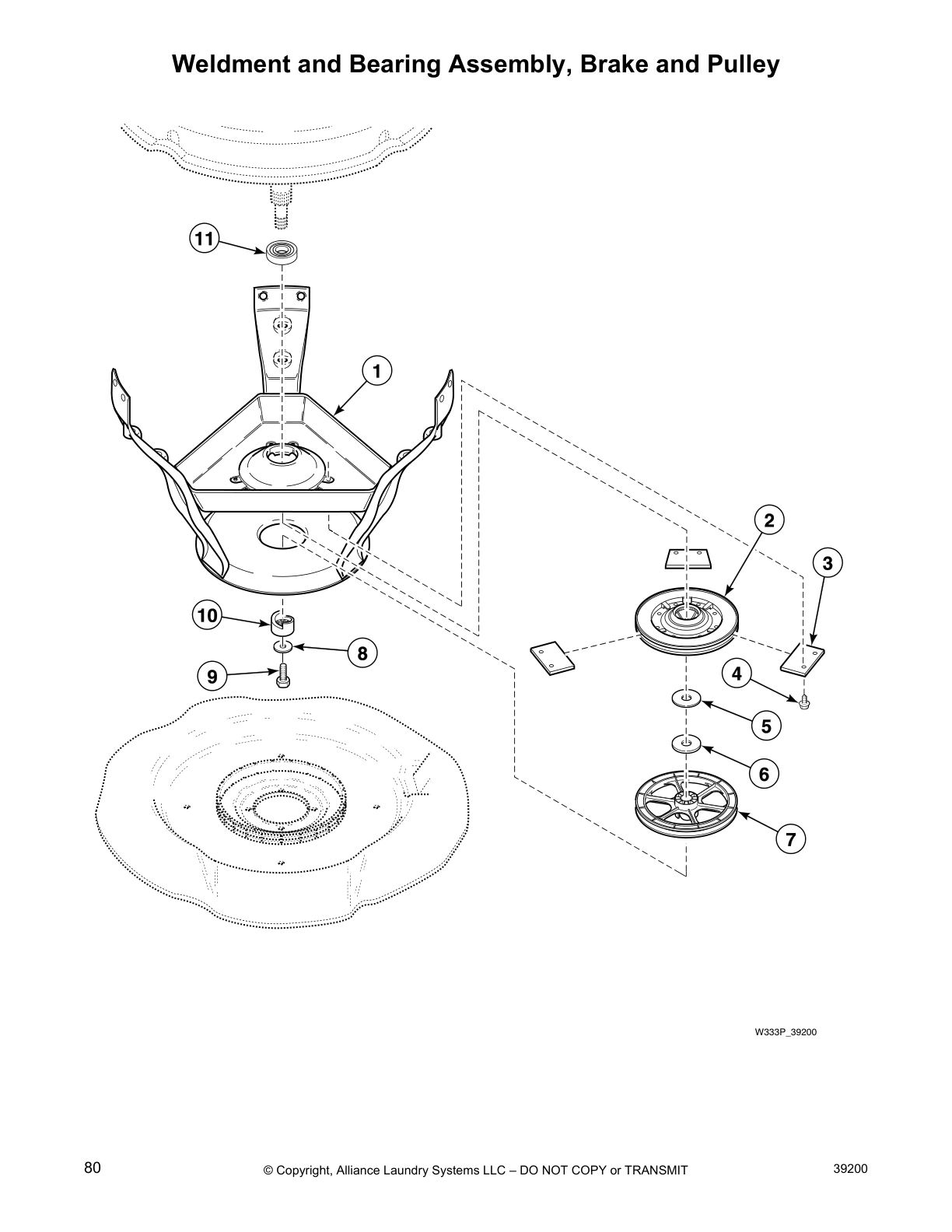 Weldment and Bearing Assembly, Brake and Pulley

11

1

2

3

10

8

9

4

5

6

7

W333P_39200

80

© Copyright, Alliance Laundry Systems LLC – DO NOT COPY or TRANSMIT

39200