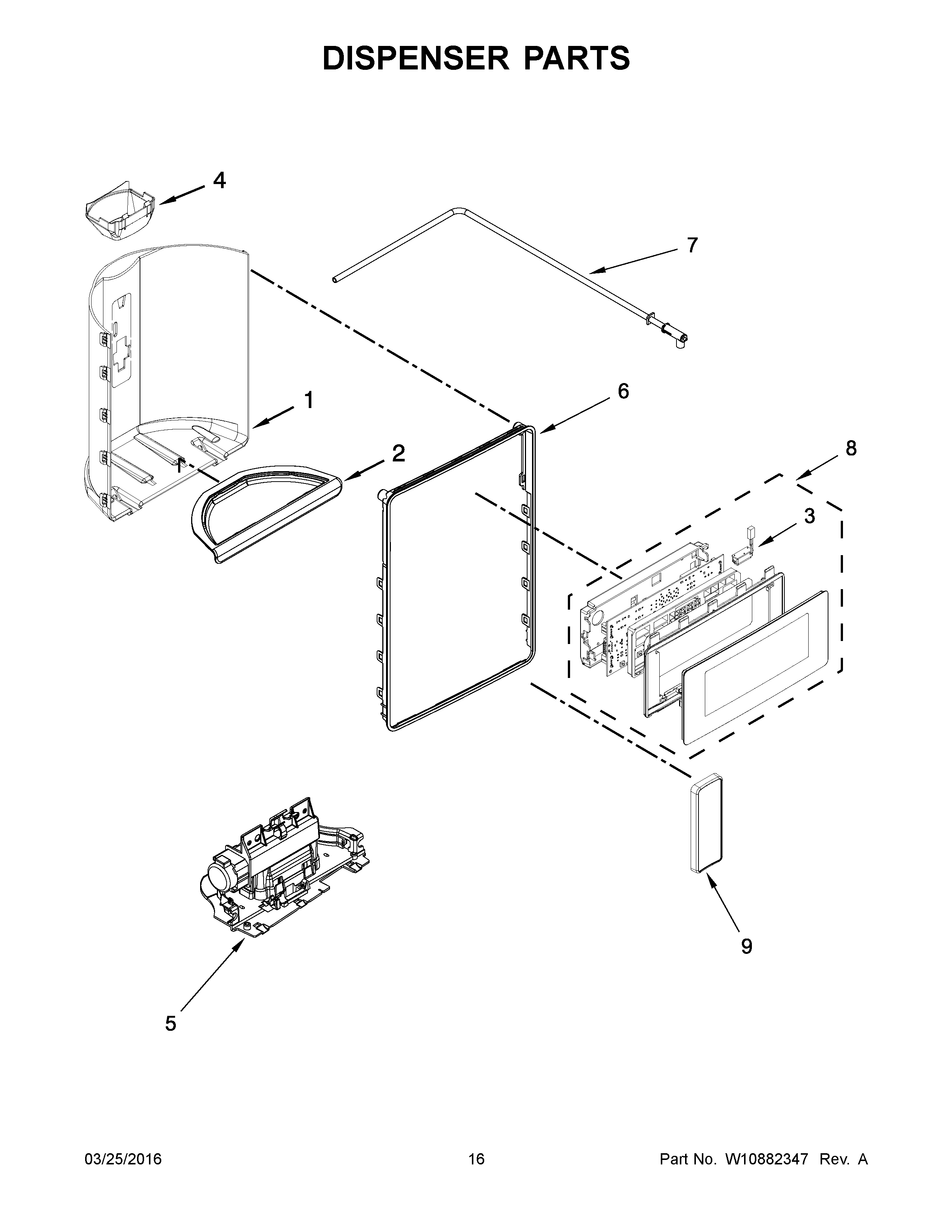 DISPENSER PARTS

4

7

1

6

2

8

3

9

5

03/25/2016

16

Part No. W10882347 Rev. A