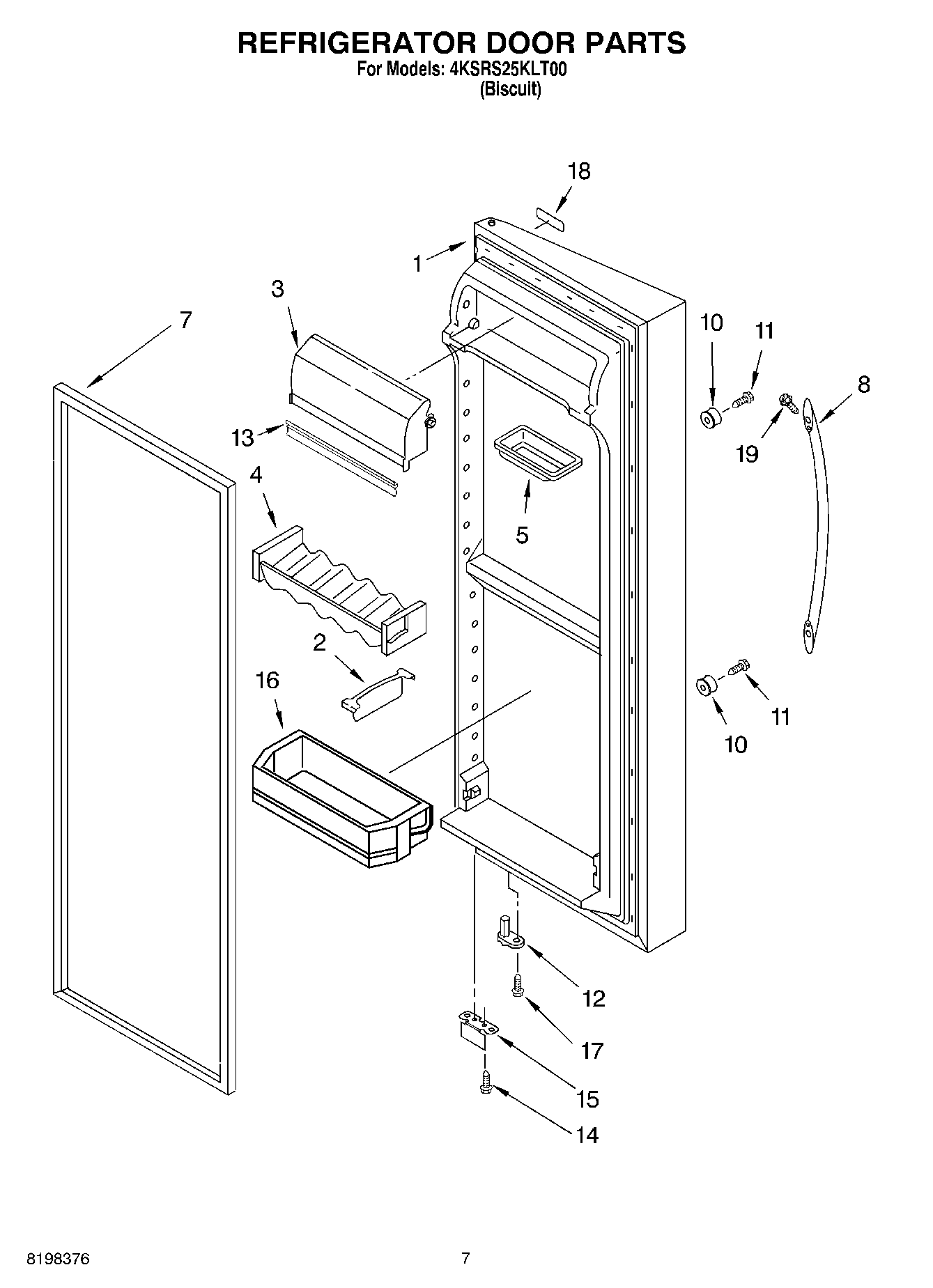 REFRIGERATOR DOOR PARTS
For Models: 4KSRS25KLT00
(Biscuit)

18
1
3
7
10
11
8
13
19
4
5
2
16
11
10
12
17
15
14

8198376
7