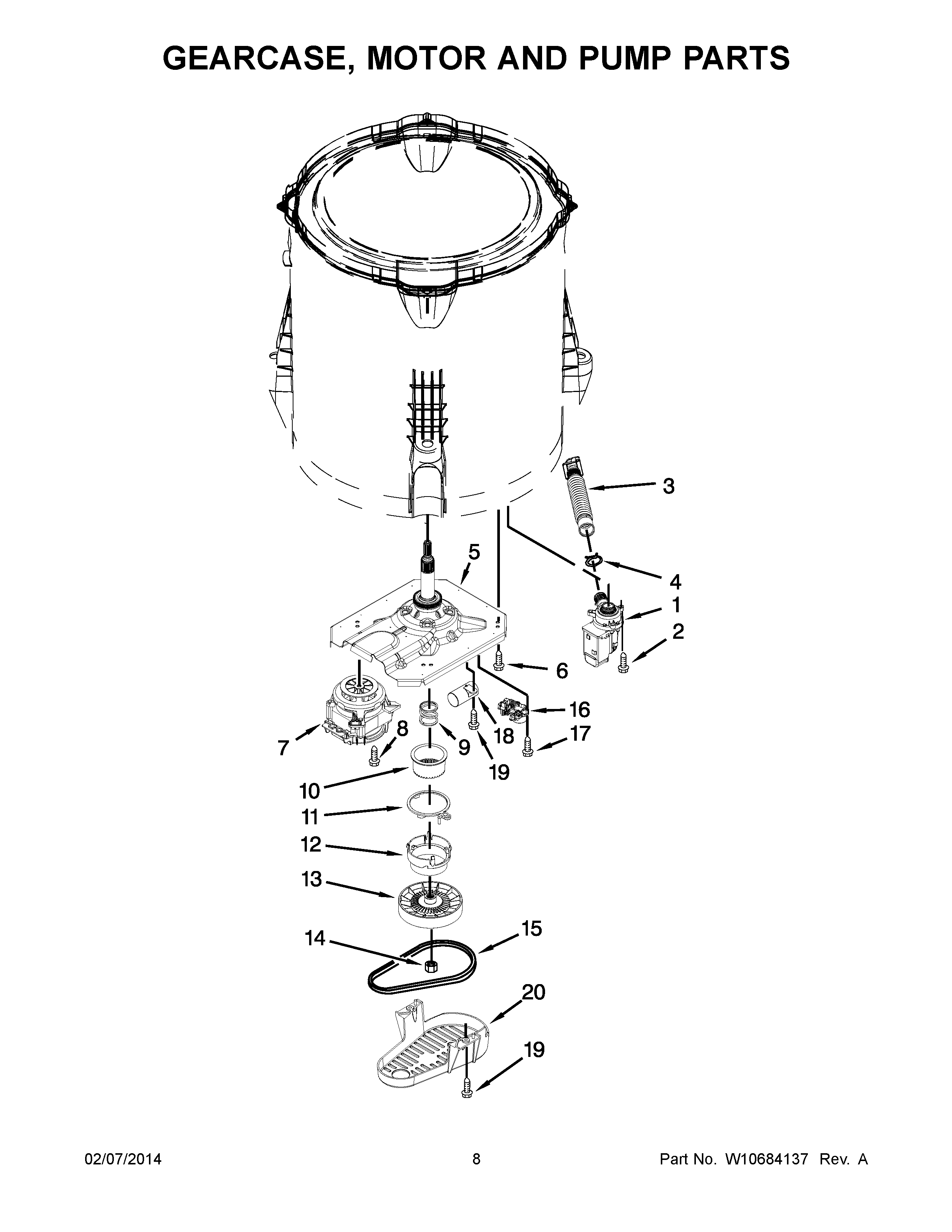 GEARCASE, MOTOR AND PUMP PARTS

3
5
4
1
2
6
16
7
8
9
18
17
19
10
11
12
13
14
15
20
19

02/07/2014 8 Part No. W10684137 Rev. A