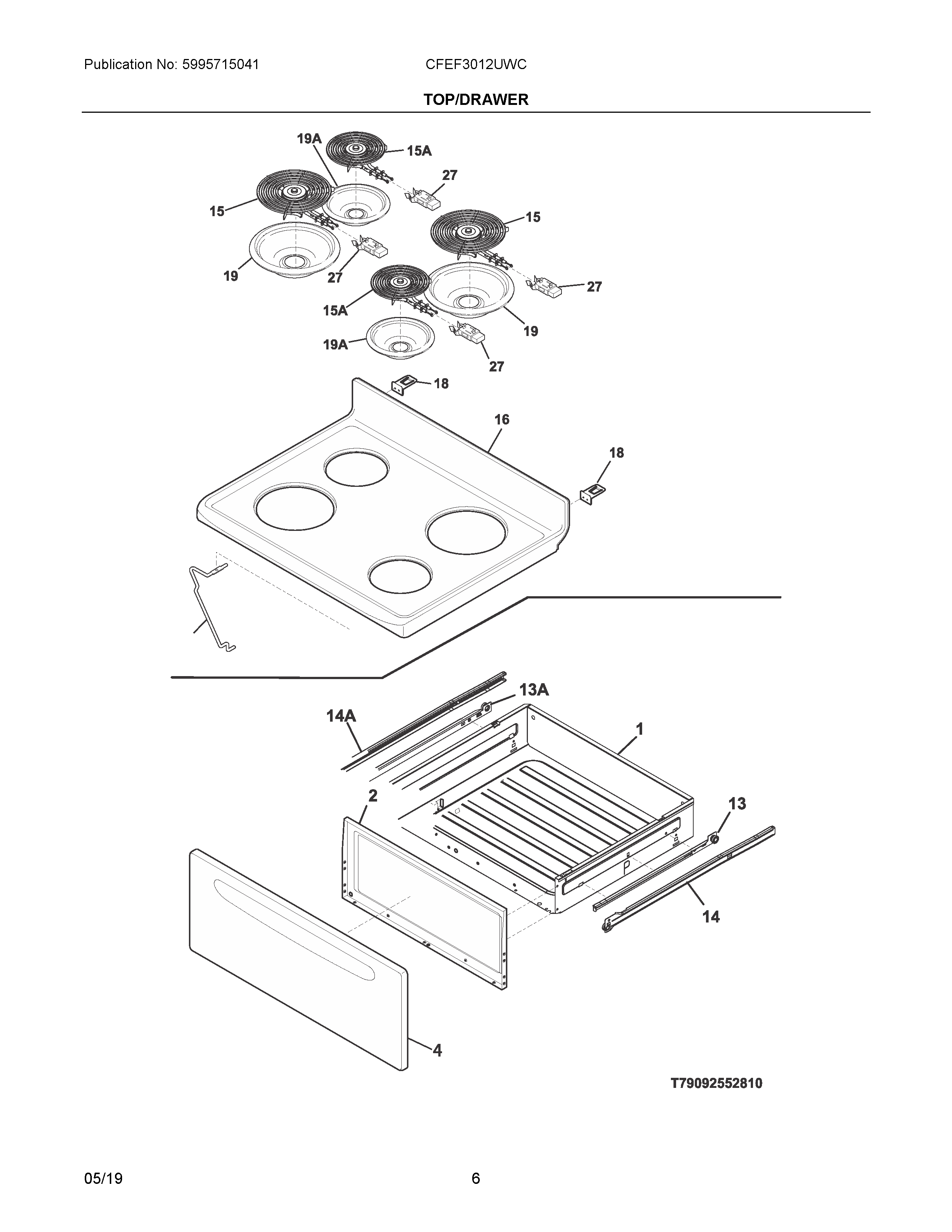 Publication No: 5995715041

CFEF3012UWC

TOP/DRAWER

19A
15A
27
15
15
19
27
27
15A
19
19A
27
18
16
18
13A
14A
1
2
13
14
4

T79092552810

05/19

6