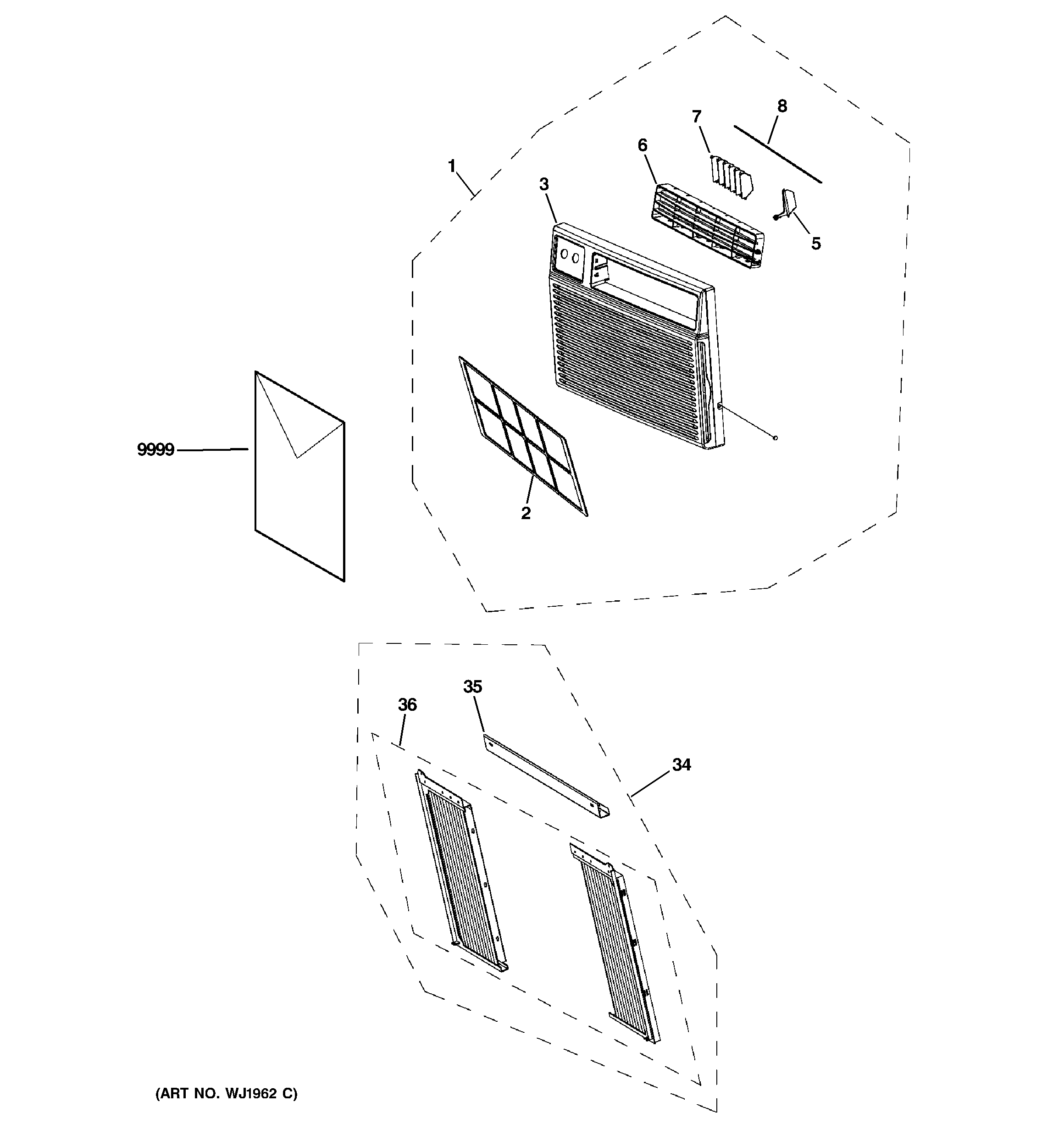 8
7
6
1
3
5
9999
2
35
36
34
(ART NO. WJ1962 C)