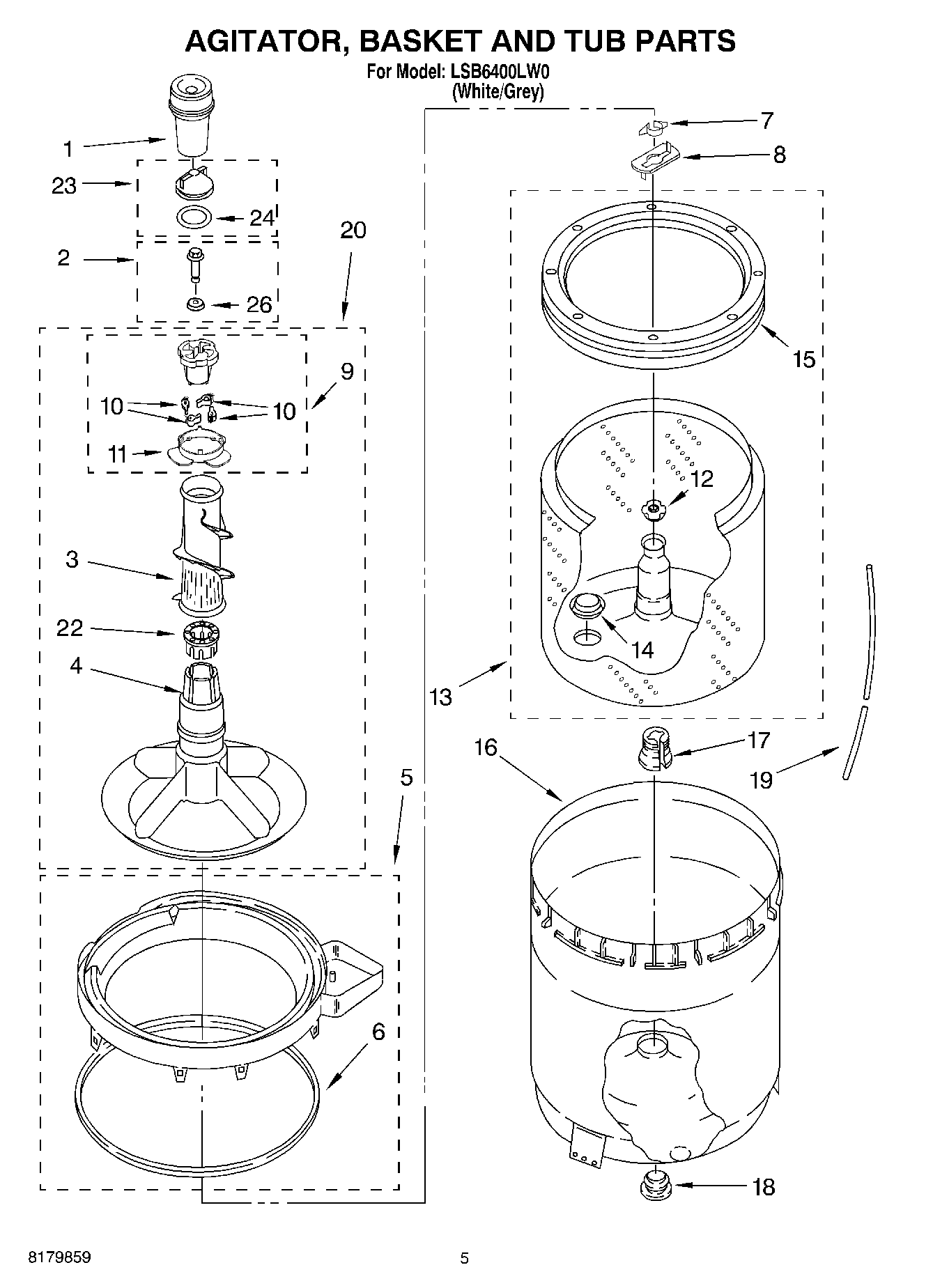 AGITATOR, BASKET AND TUB PARTS

For Model: LSB6400LW0
(White/Grey)

1
23
24
2
26
20
9
10
10
11
3
22
4
5
6
7
8
15
12
14
13
16
17
19
18

8179859

5