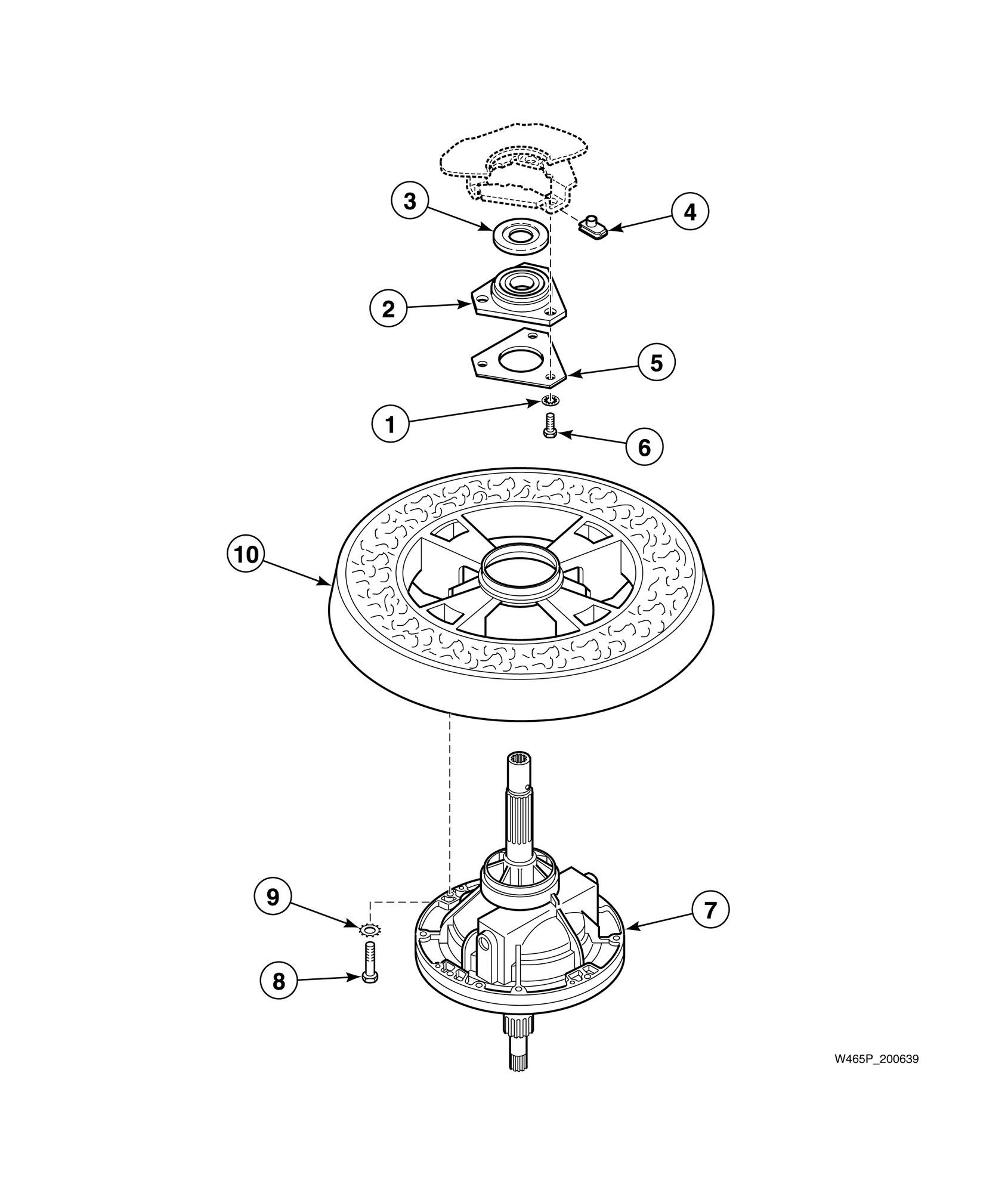 3

4

2

5

1

6

10

9

7

8

W465P_200639