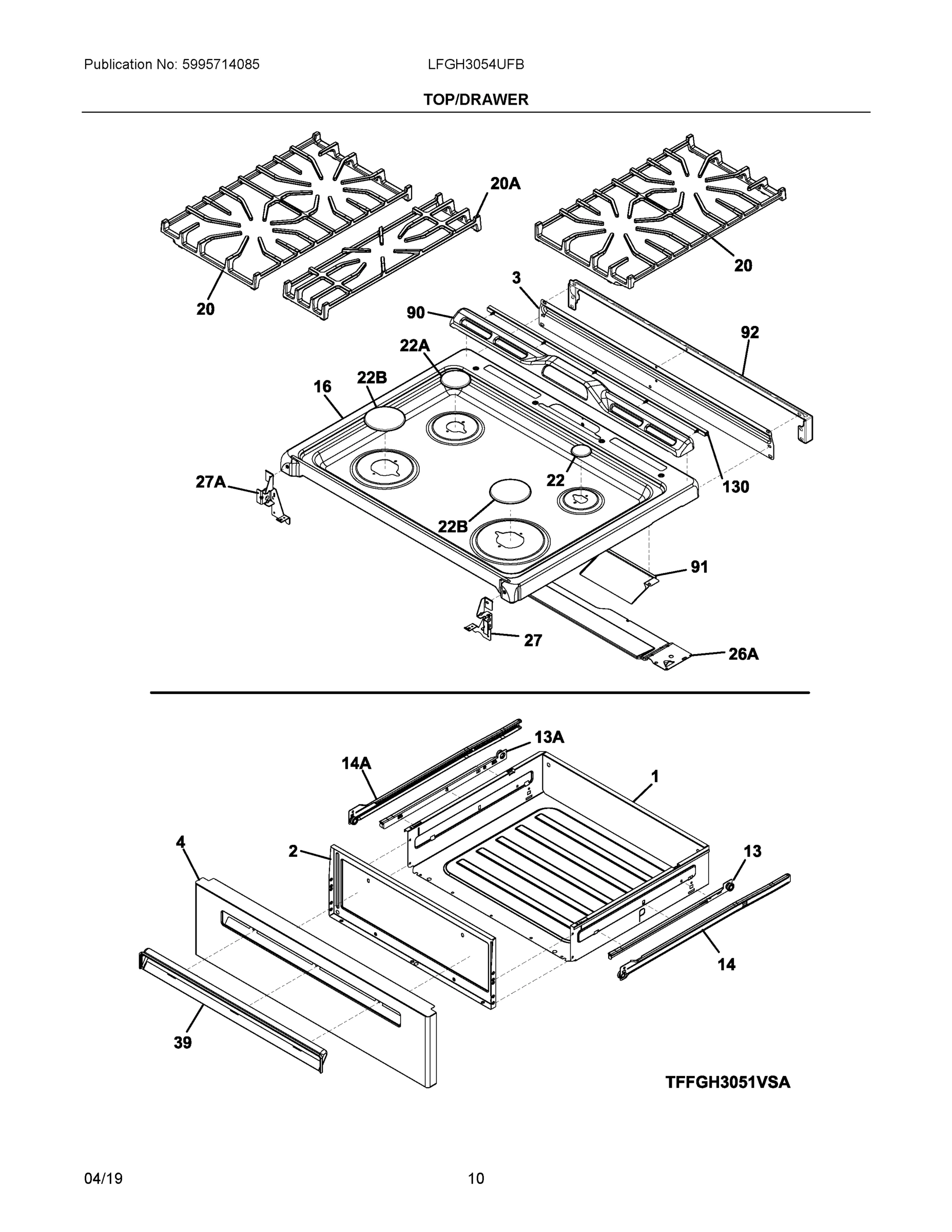 Publication No: 5995714085

LFGH3054UFB

TOP/DRAWER

20A
20
20
3
90
92
22A
22B
16
27A
22
130
22B
91
27
26A

13A
14A
1
4
2
13
14
39

TFFGH3051VSA

04/19

10