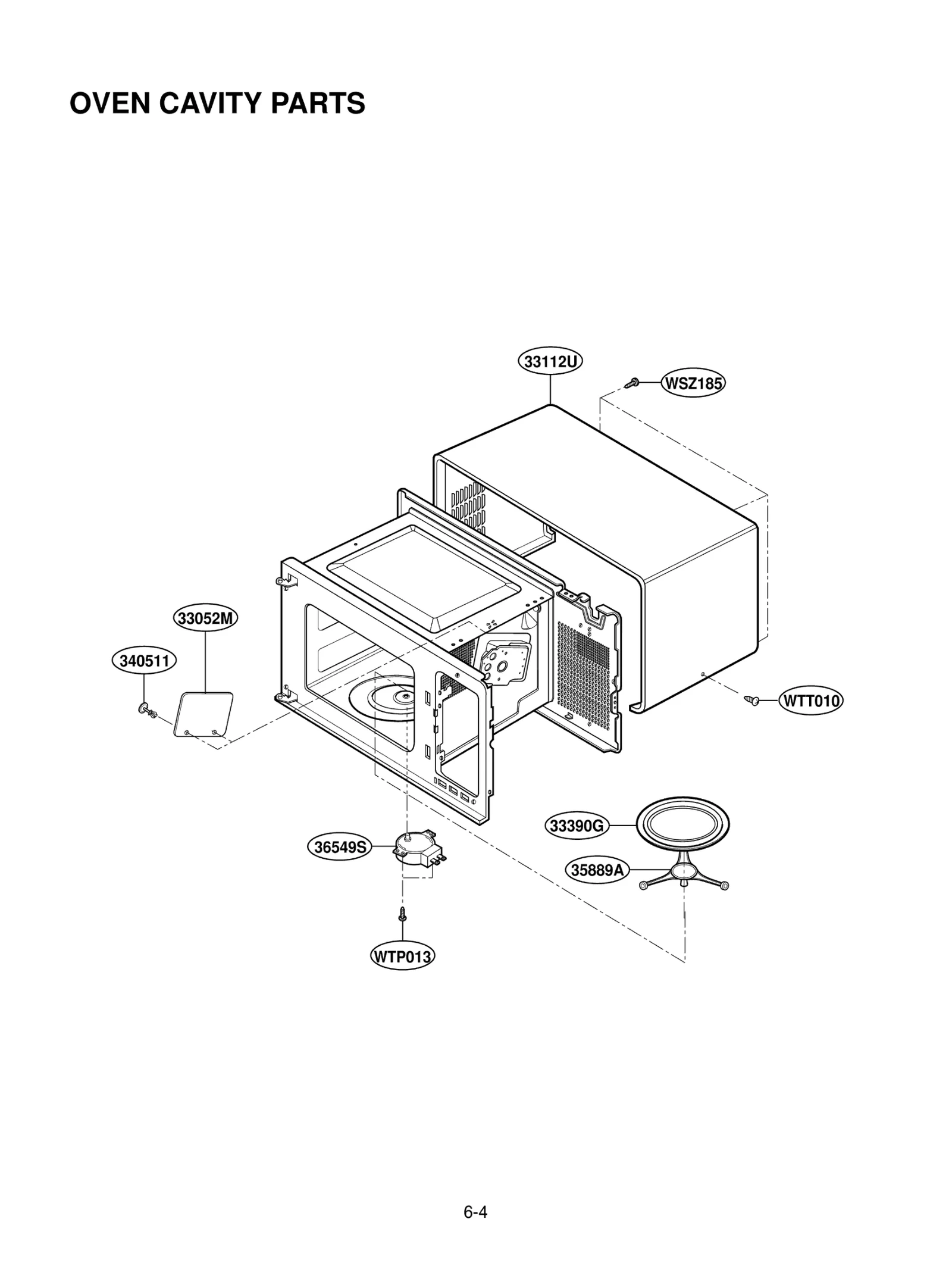 OVEN CAVITY PARTS

33112U

WSZ185

33052M

340511

WTT010

33390G

36549S

35889A

WTP013

6-4