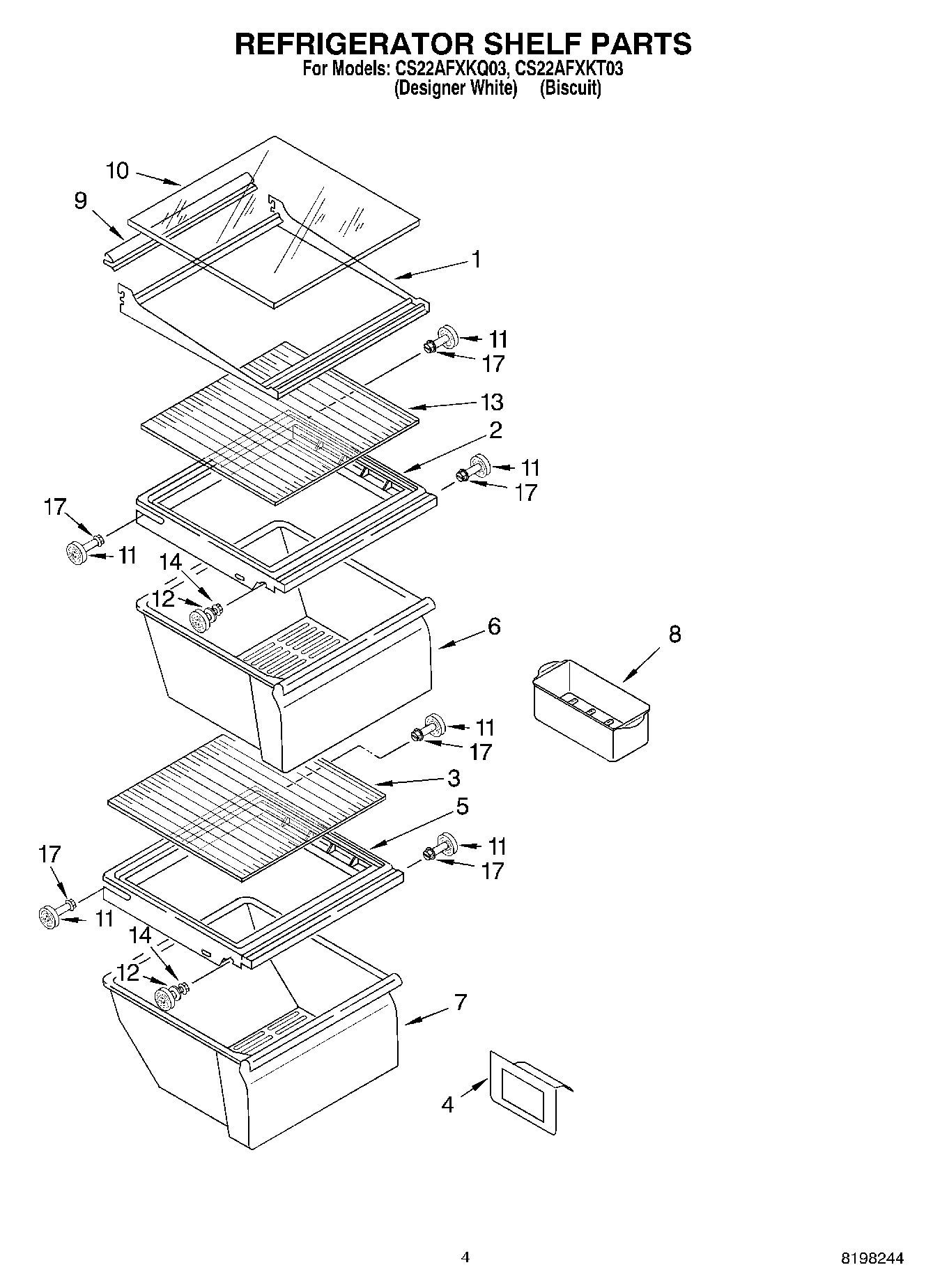 REFRIGERATOR SHELF PARTS
For Models: CS22AFXKQ03, CS22AFXKT03
(Designer White) (Biscuit)

10
9
1
11
17
13
2
11
17
17
11
14
12
6
8
11
17
3
5
11
17
17
11
14
12
7
4

4

8198244