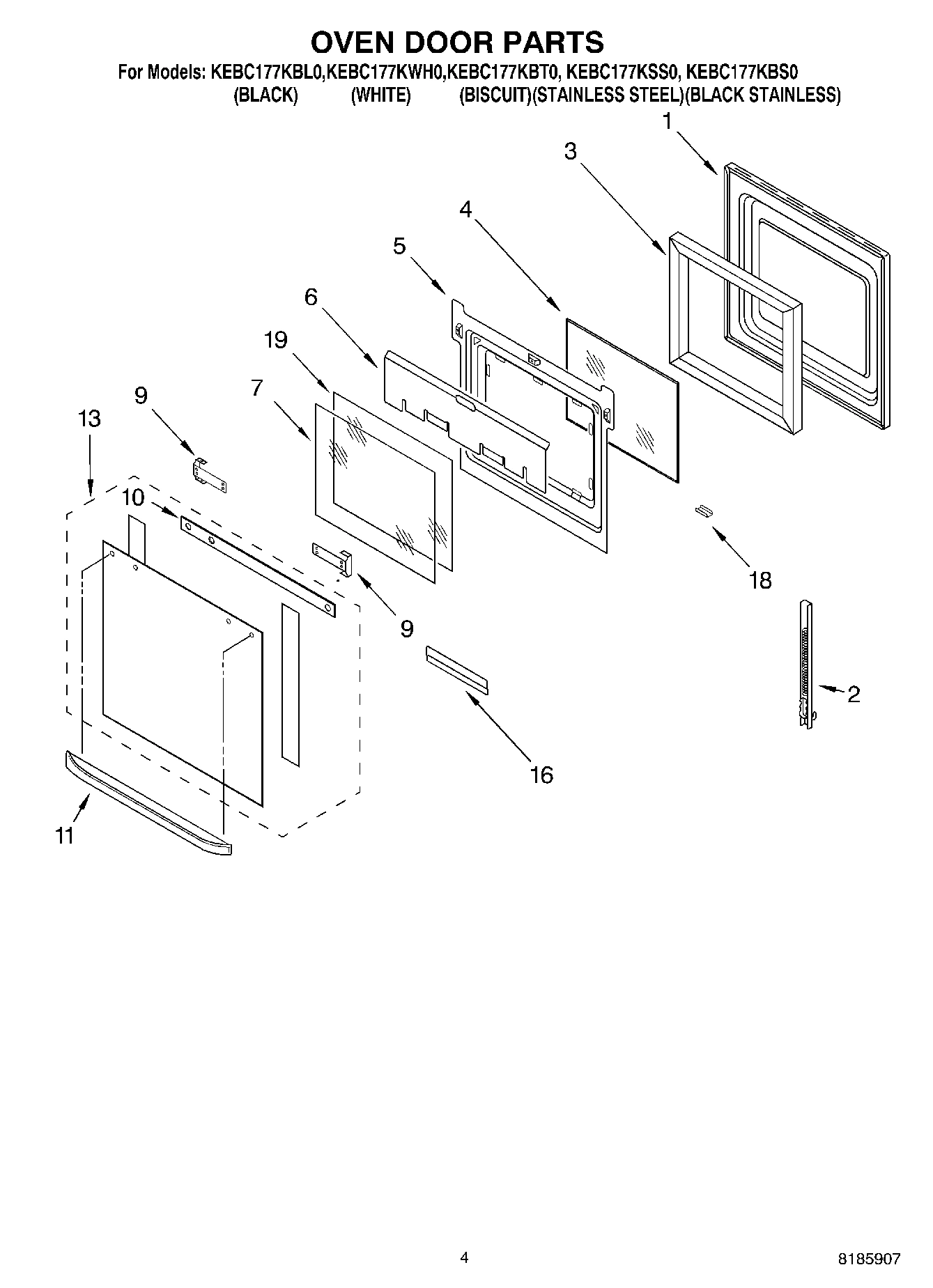 OVEN DOOR PARTS
For Models: KEBC177KBL0,KEBC177KWH0,KEBC177KBT0, KEBC177KSS0, KEBC177KBS0
(BLACK) (WHITE) (BISCUIT)(STAINLESS STEEL)(BLACK STAINLESS)

1
3
4
5
6
19
7
9
13
10
9
18
2
16
11

4
8185907