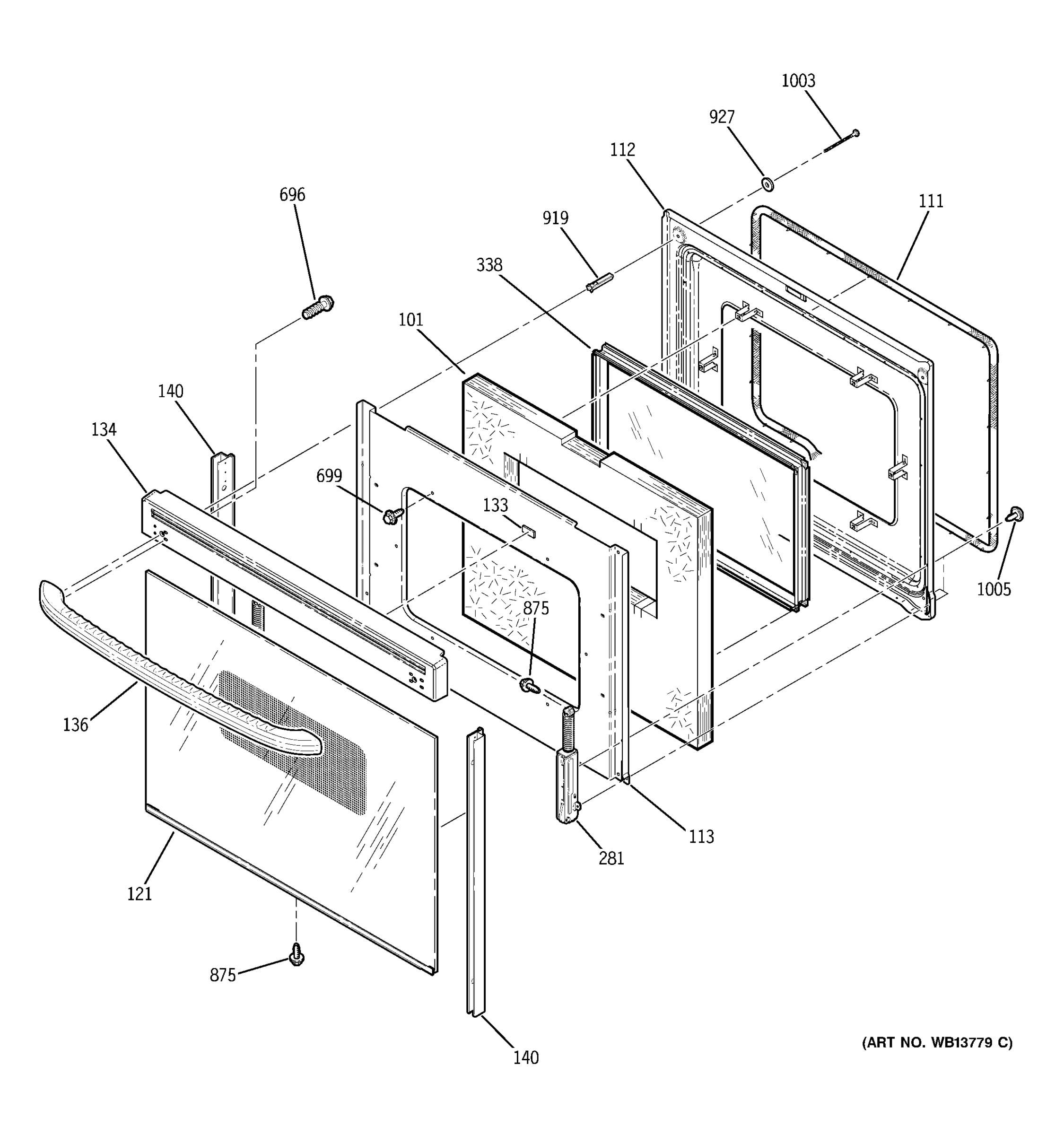 1003
927
112
111
696
919
338
101
140
134
699
133
1005
875
136
113
281
121
875
140
(ART NO. WB13779 C)