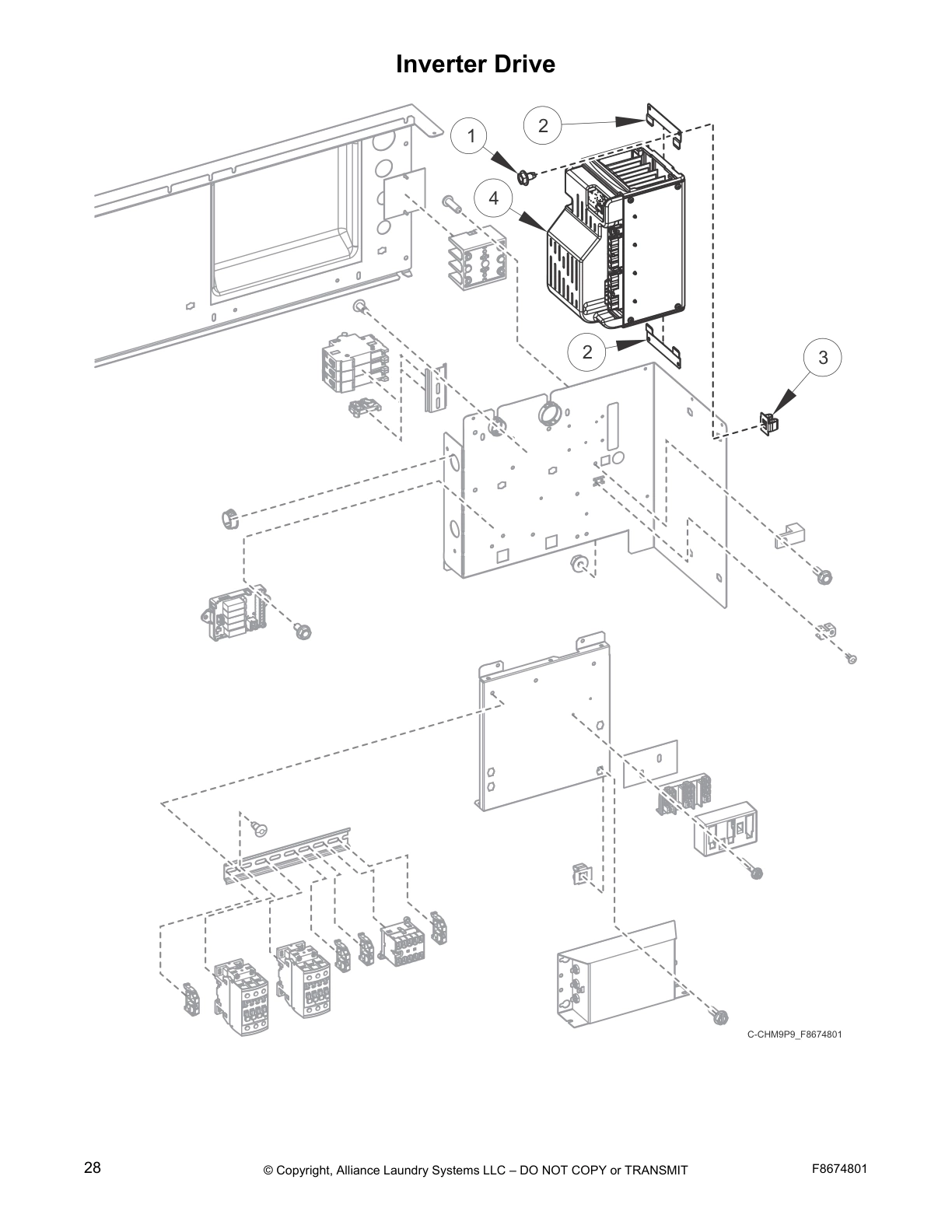 Inverter Drive

1
2
4
2
3

C-CHM9P9_F8674801

28 © Copyright, Alliance Laundry Systems LLC – DO NOT COPY or TRANSMIT F8674801