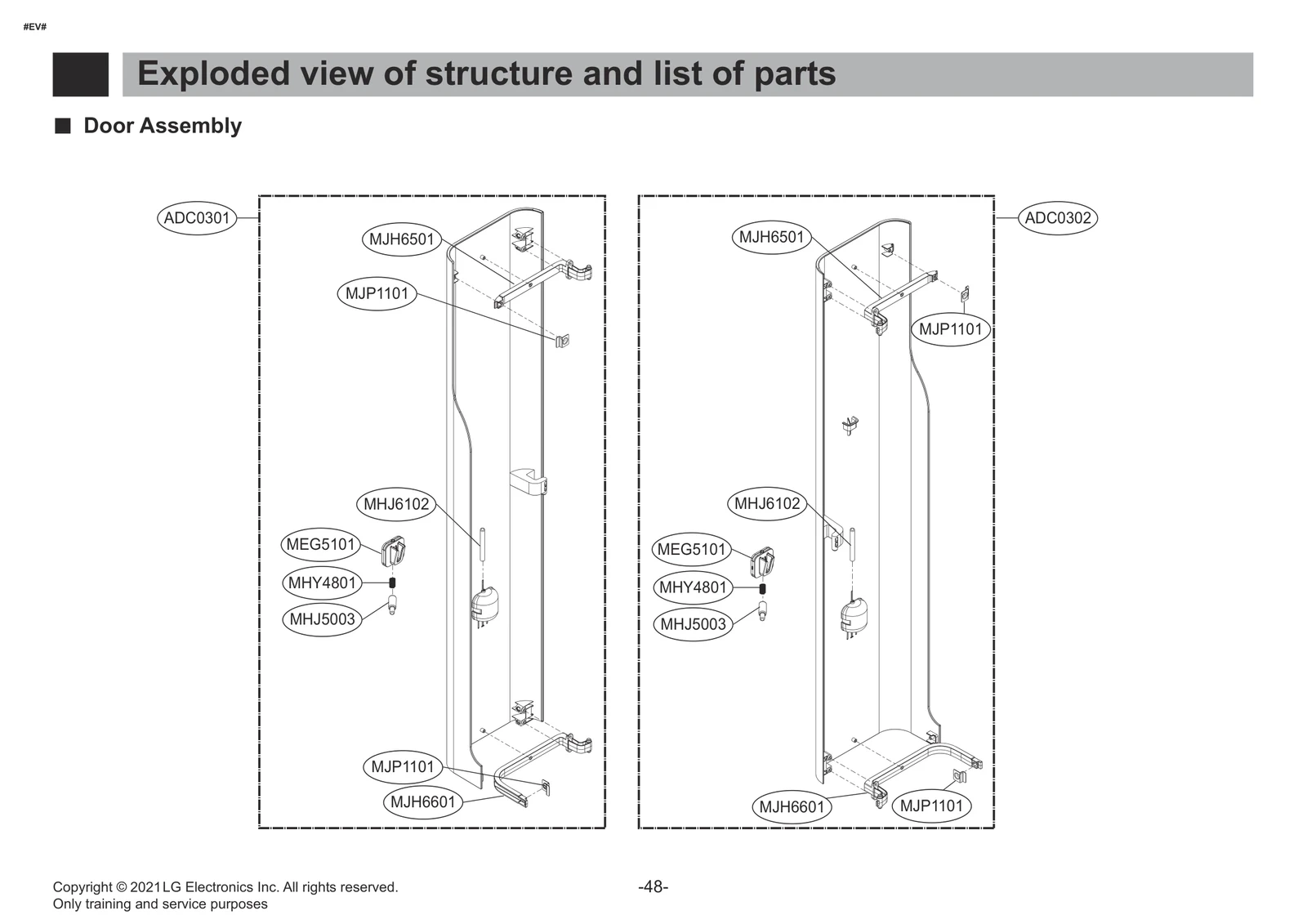 #EV#

Exploded view of structure and list of parts

■ Door Assembly

ADC0301
MJH6501
MJP1101
MHJ6102
MEG5101
MHY4801
MHJ5003
MJP1101
MJH6601

ADC0302
MJH6501
MJP1101
MHJ6102
MEG5101
MHY4801
MHJ5003
MJH6601
MJP1101

Copyright © 2021 LG Electronics Inc. All rights reserved.
Only training and service purposes

-48-