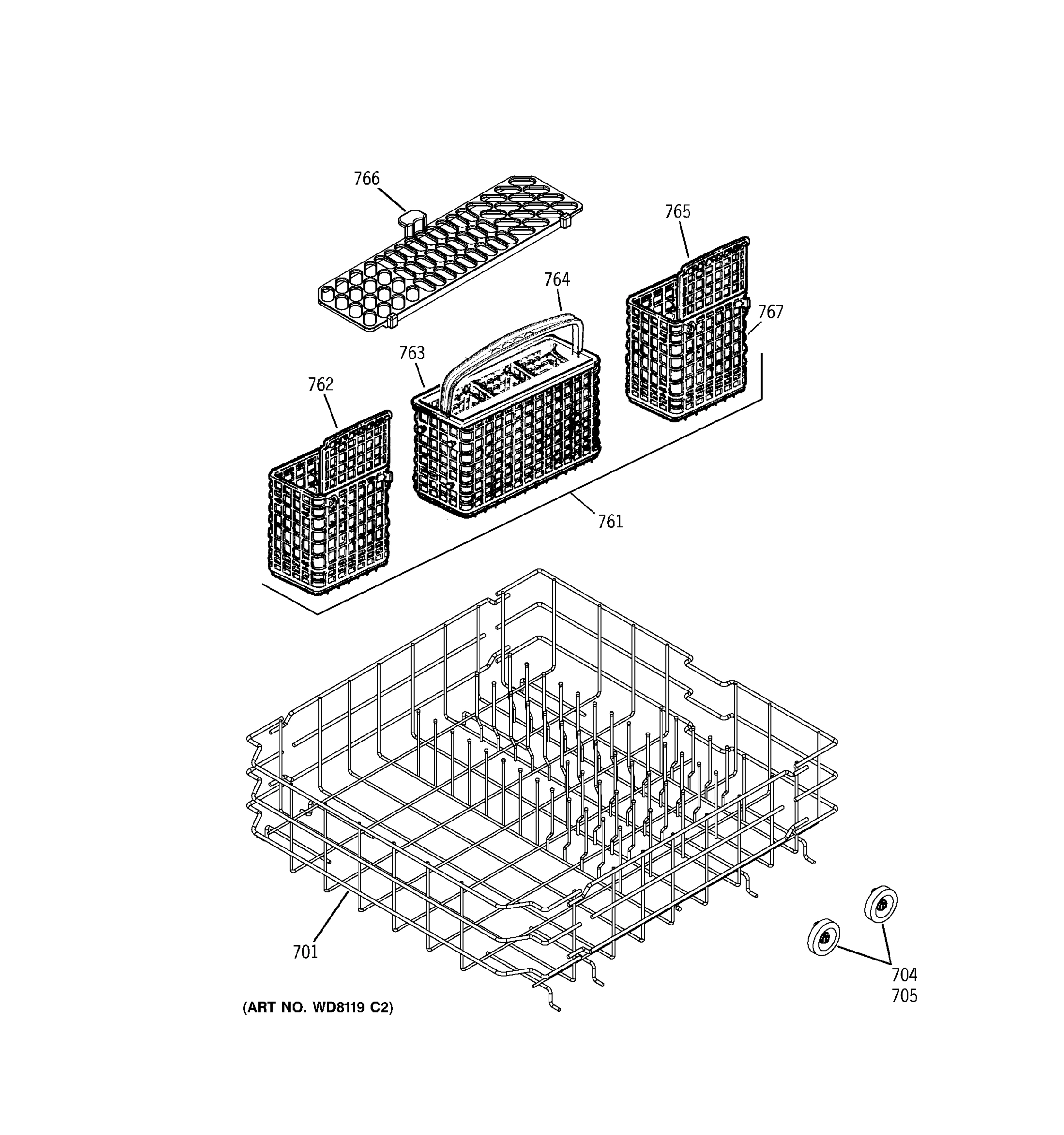 766

765

764

767

763

762

761

701

704
705

(ART NO. WD8119 C2)