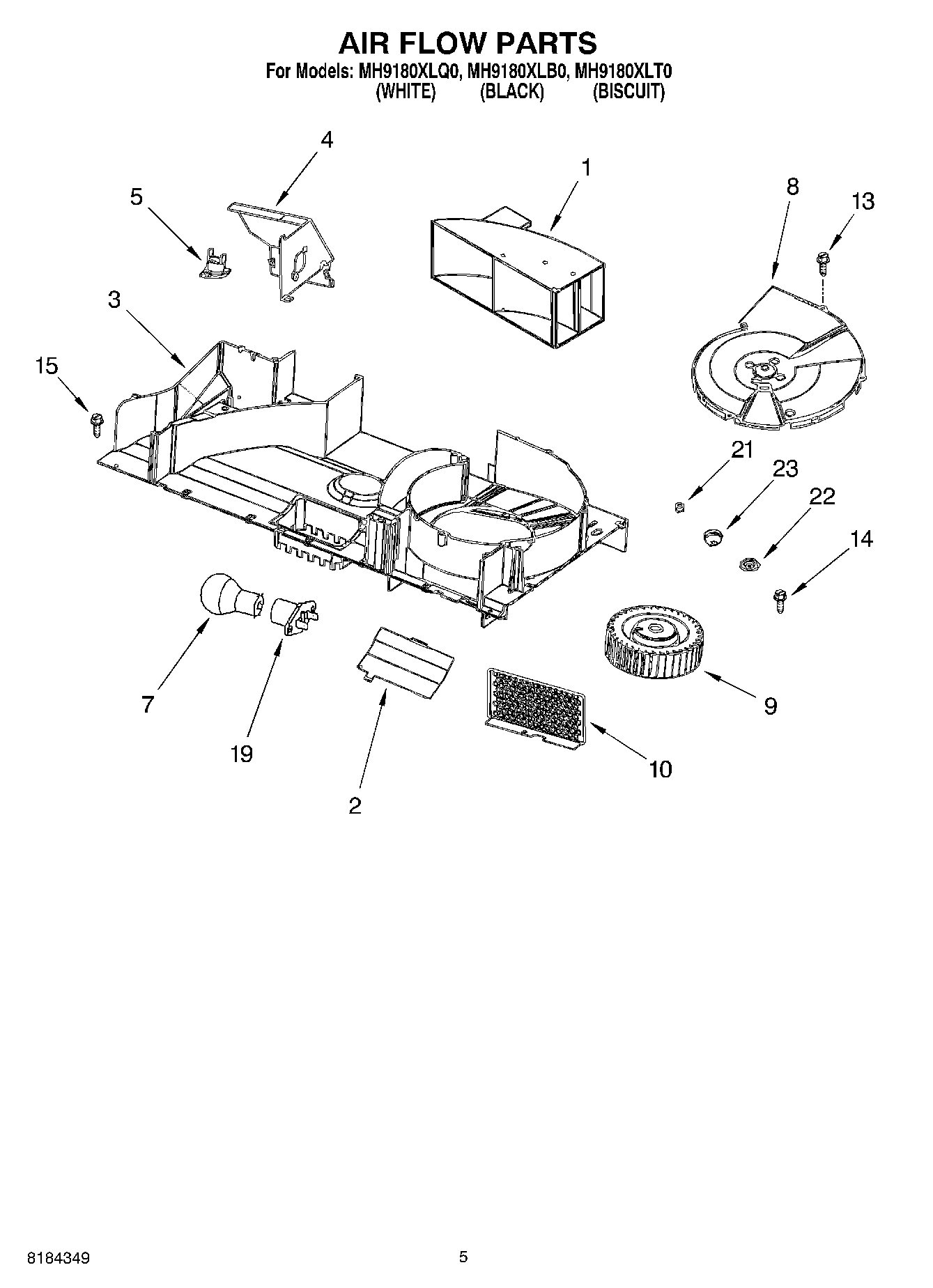 AIR FLOW PARTS
For Models: MH9180XLQ0, MH9180XLB0, MH9180XLT0
(WHITE) (BLACK) (BISCUIT)

4
1
5
8
13
3
15
21
23
22
14
7
19
2
10
9

8184349
5