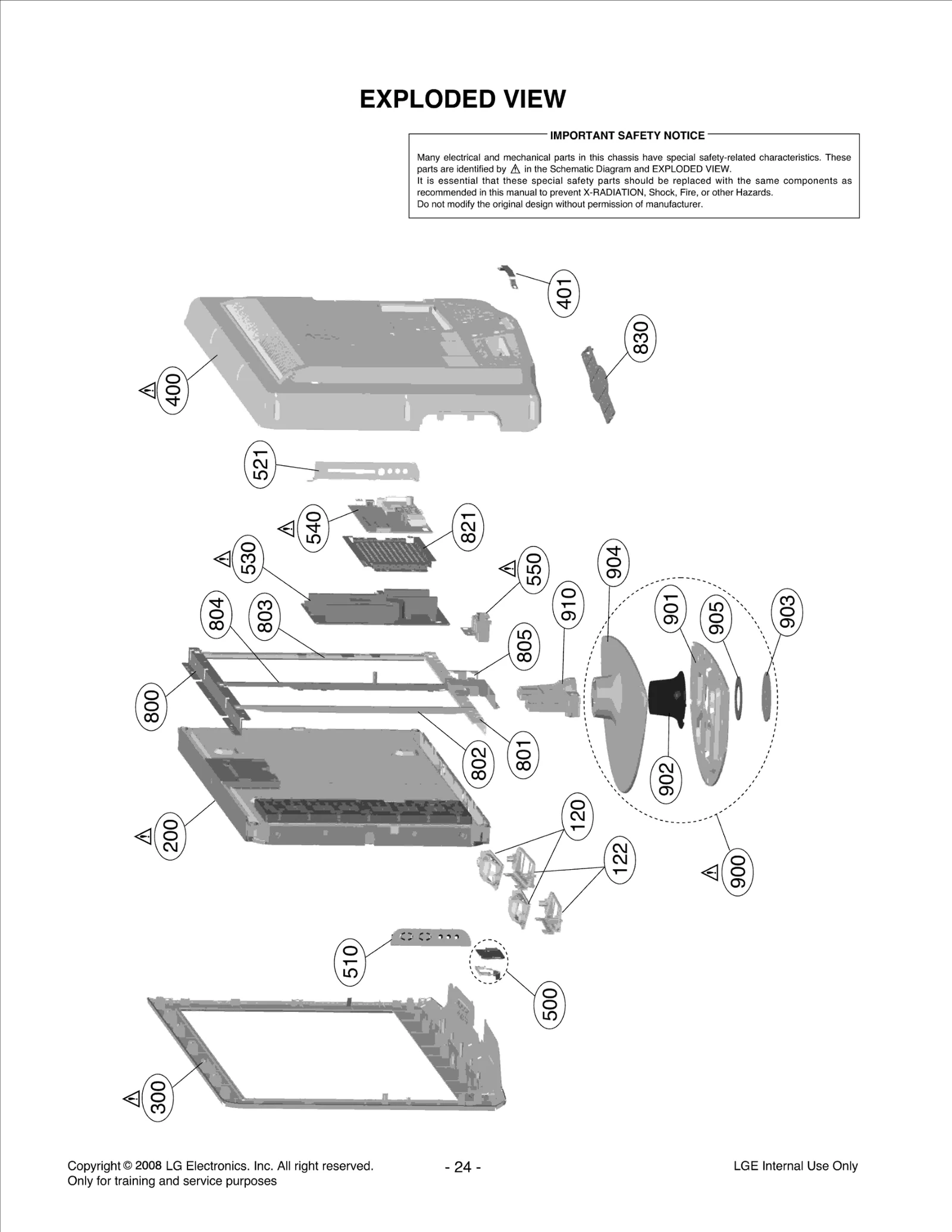 EXPLODED VIEW

IMPORTANT SAFETY NOTICE

Many electrical and mechanical parts in this chassis have special safety-related characteristics. These parts are identified by ⚠ in the Schematic Diagram and EXPLODED VIEW.
It is essential that these special safety parts should be replaced with the same components as recommended in this manual to prevent X-RADIATION, Shock, Fire, or other Hazards.
Do not modify the original design without permission of manufacturer.

401
830
400
521
540
821
530
550
904
910
901
905
903
804
803
805
800
802
801
902
200
120
122
900
510
500
300

Copyright © 2008 LG Electronics. Inc. All right reserved.
Only for training and service purposes

- 24 -

LGE Internal Use Only