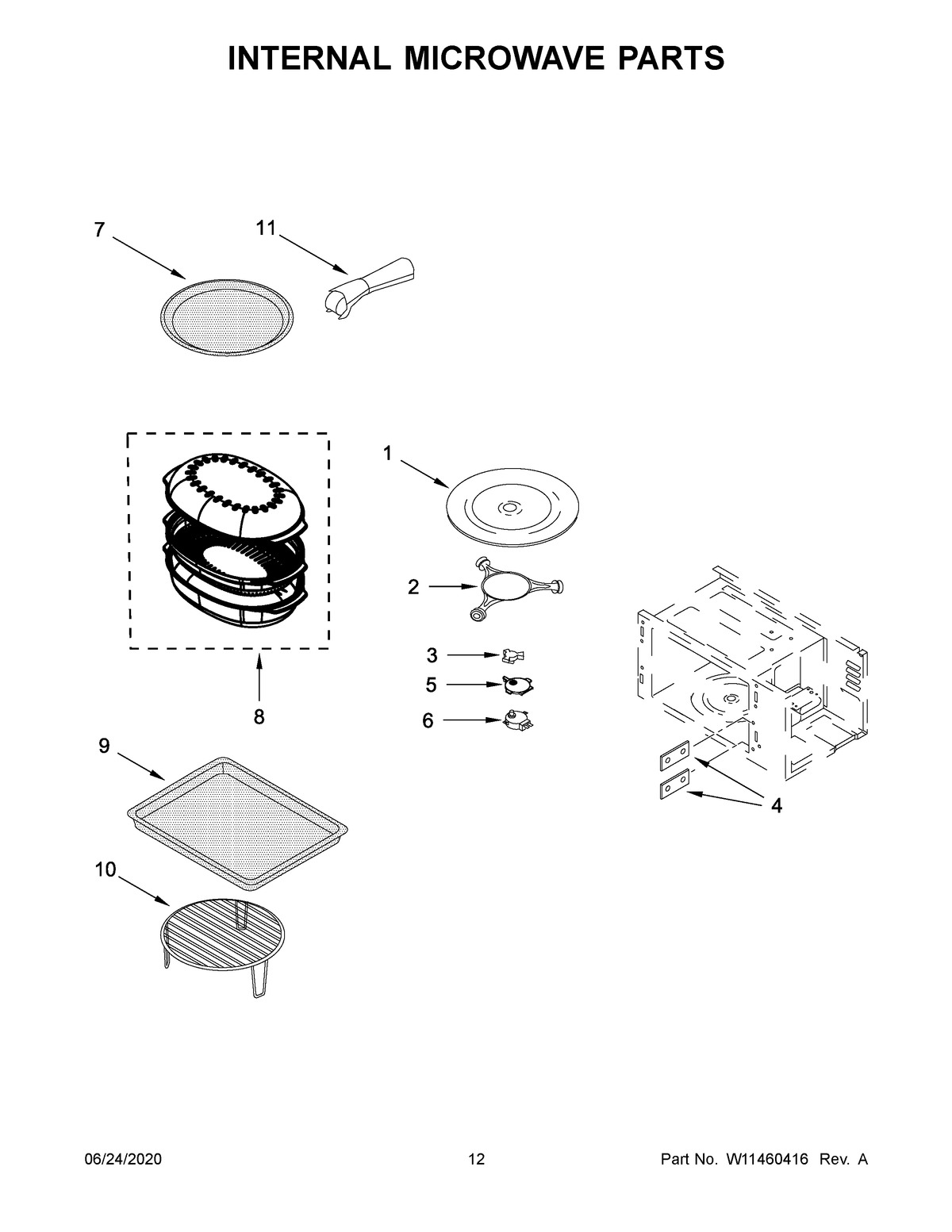 INTERNAL MICROWAVE PARTS

7

11

1

2

3

5

6

8

9

10

4

06/24/2020

12

Part No. W11460416 Rev. A