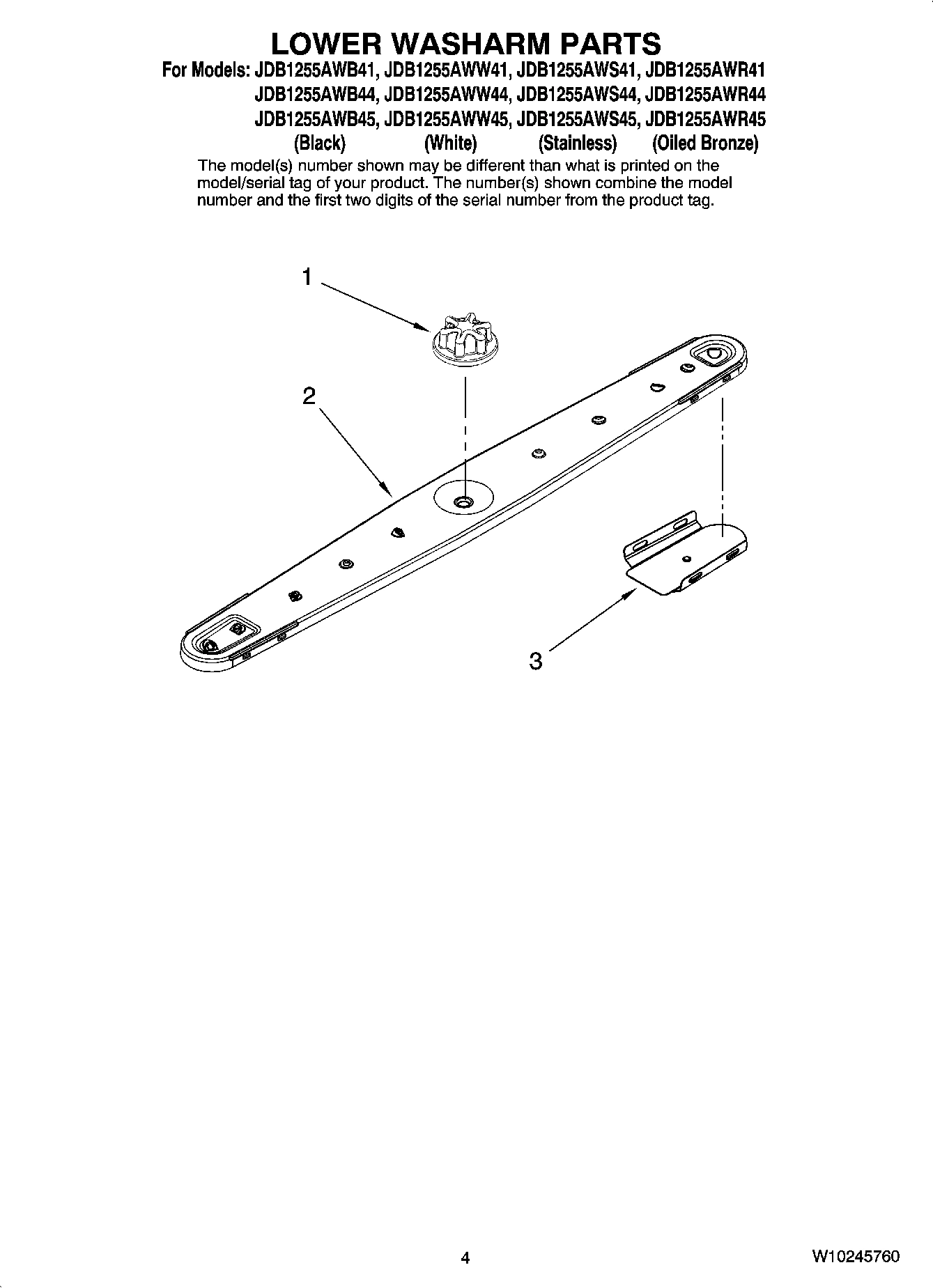 LOWER WASHARM PARTS

For Models: JDB1255AWB41, JDB1255AWW41, JDB1255AWS41, JDB1255AWR41
JDB1255AWB44, JDB1255AWW44, JDB1255AWS44, JDB1255AWR44
JDB1255AWB45, JDB1255AWW45, JDB1255AWS45, JDB1255AWR45
(Black) (White) (Stainless) (Oiled Bronze)

The model(s) number shown may be different than what is printed on the model/serial tag of your product. The number(s) shown combine the model number and the first two digits of the serial number from the product tag.

1

2

3

4

W10245760