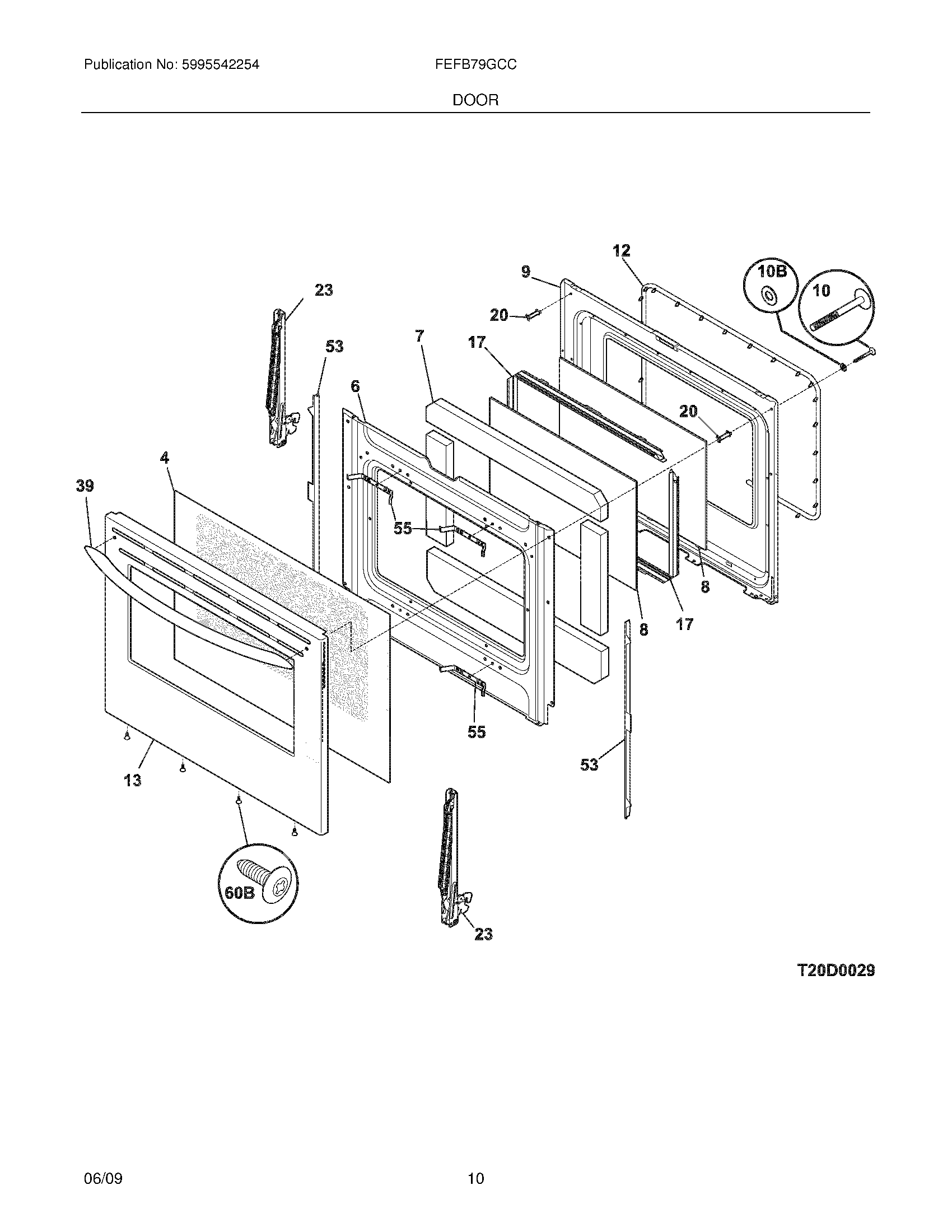 Publication No: 5995542254

FEFB79GCC

DOOR

12
9
10B
10
23
20
7
17
53
6
20
4
39
55
8
8
17
55
53
13
60B
23

T20D0029

06/09

10