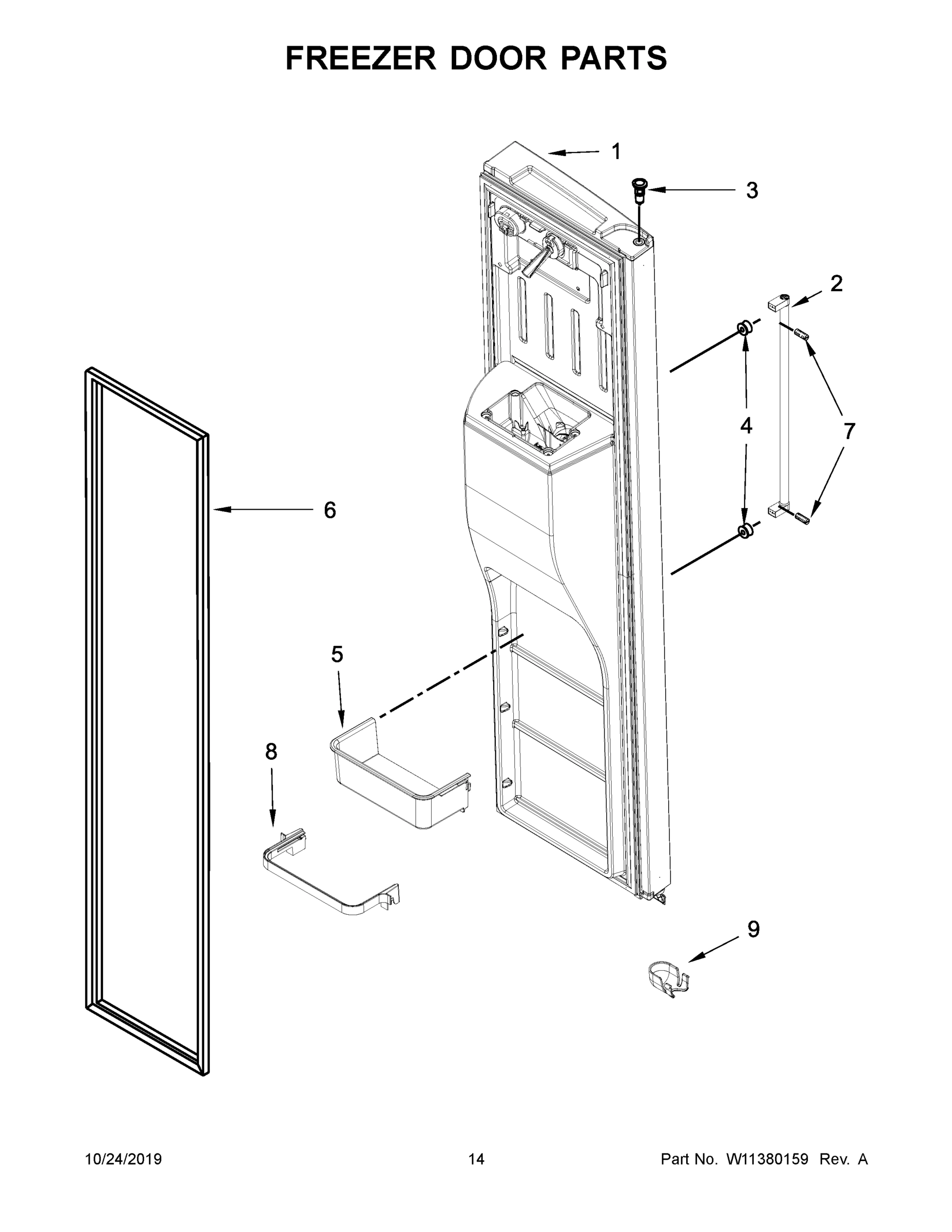 FREEZER DOOR PARTS

1
3
2
4
7
6
5
8
9

10/24/2019
14
Part No. W11380159 Rev. A