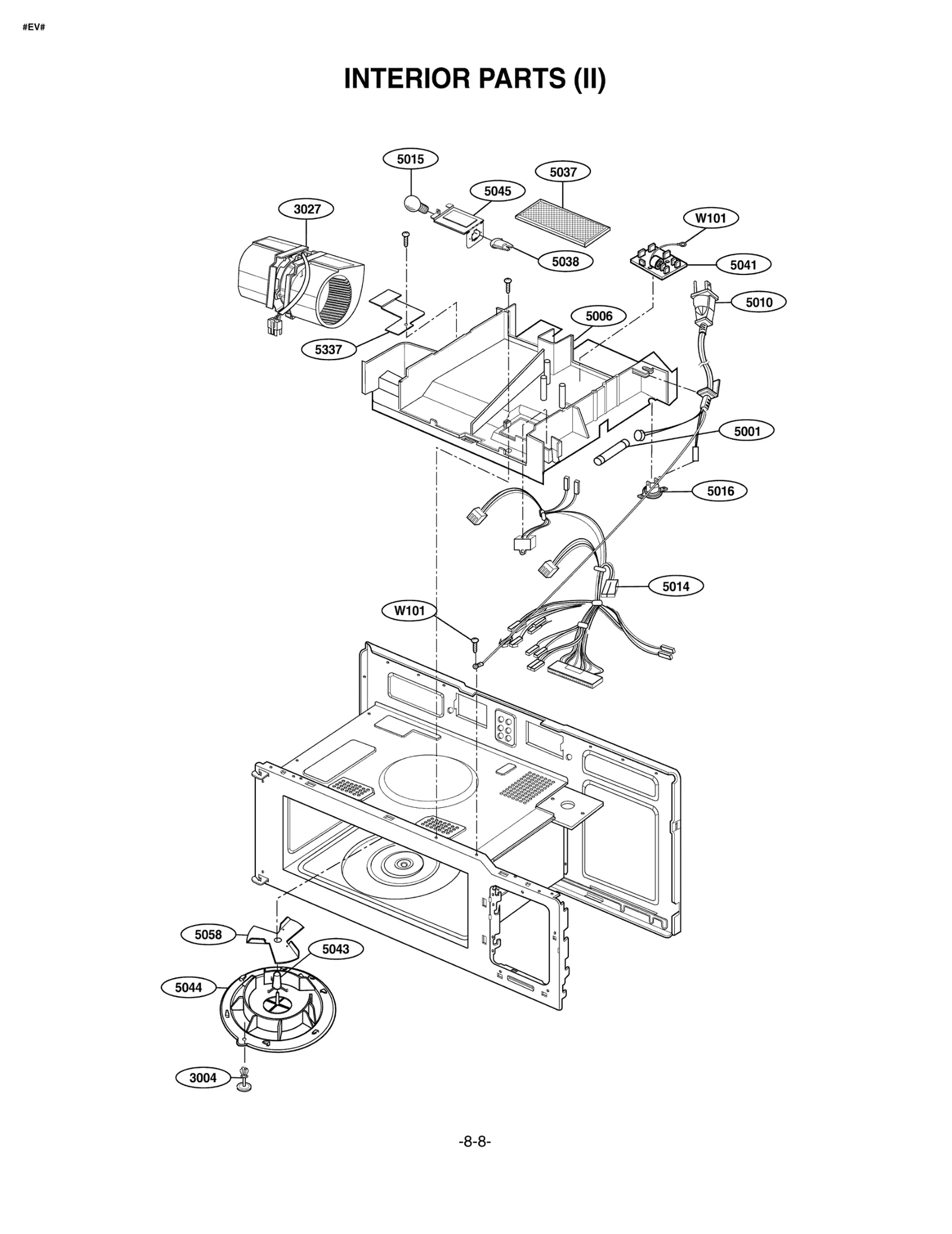 #EV#

INTERIOR PARTS (II)

5015
5037
5045
3027
W101
5038
5041
5010
5006
5337
5001
5016
5014
W101
5058
5043
5044
3004

-8-8-