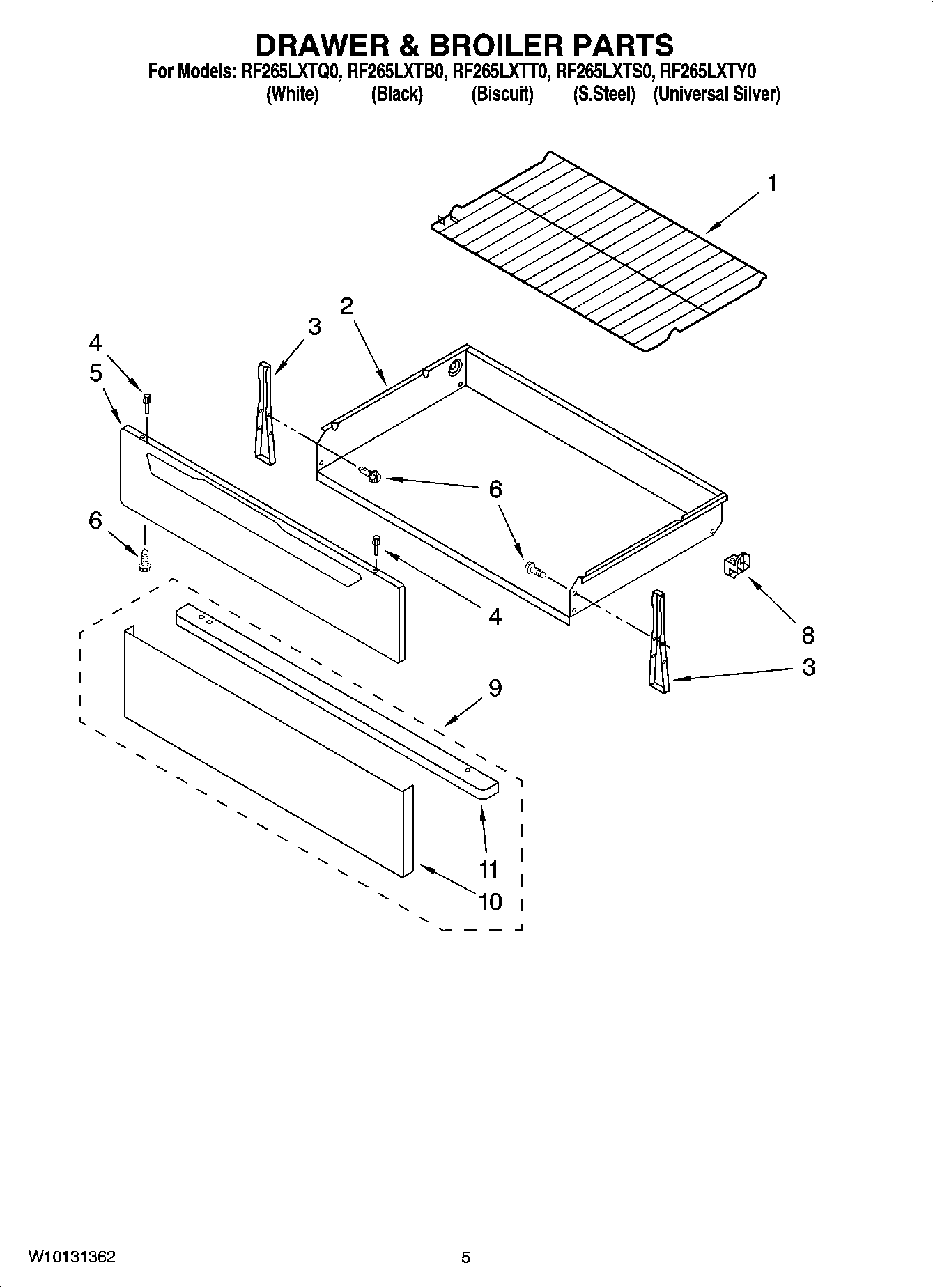 DRAWER & BROILER PARTS
For Models: RF265LXTQ0, RF265LXTB0, RF265LXTT0, RF265LXTS0, RF265LXTY0
(White) (Black) (Biscuit) (S.Steel) (Universal Silver)

1
2
3
4
5
6
6
6
4
8
3
9
11
10

W10131362
5