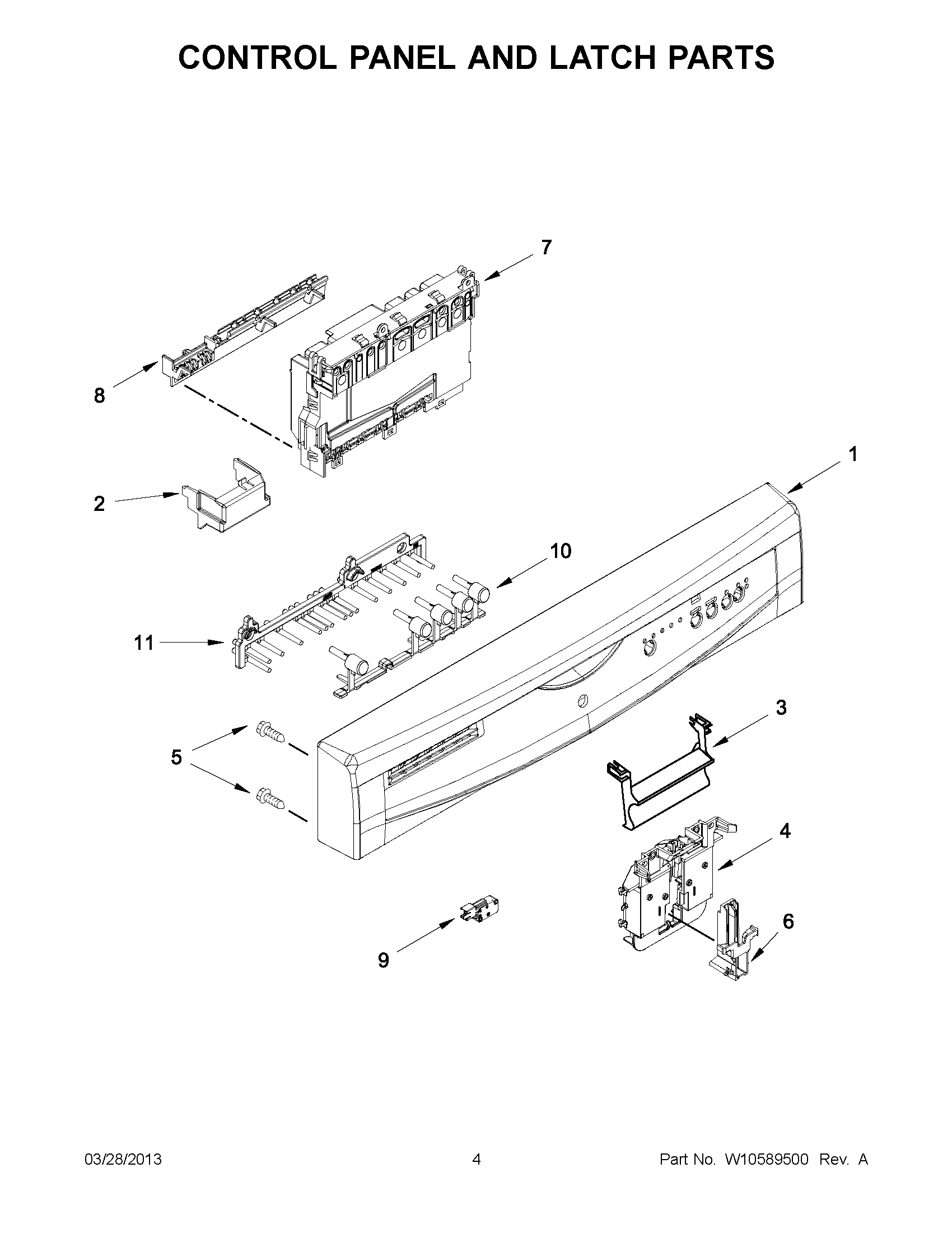 CONTROL PANEL AND LATCH PARTS

7

8

1

2

10

11

3

5

4

6

9

03/28/2013

4

Part No. W10589500 Rev. A