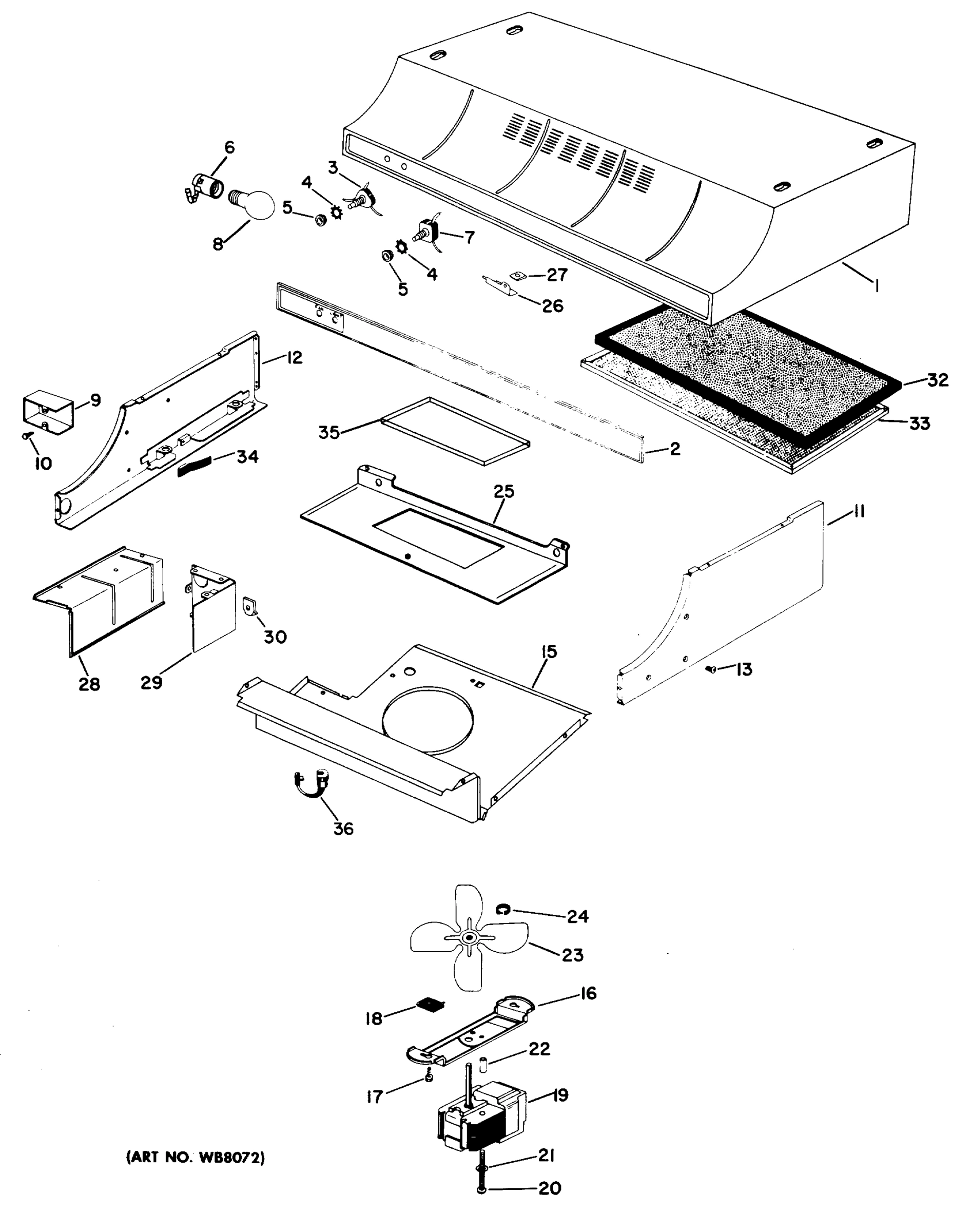 6
3
4
5
8
7
4
5
27
26
1
12
9
10
34
35
2
32
33
25
11
28
29
30
15
13
36
24
23
16
18
22
17
19
21
20
(ART NO. WB8072)