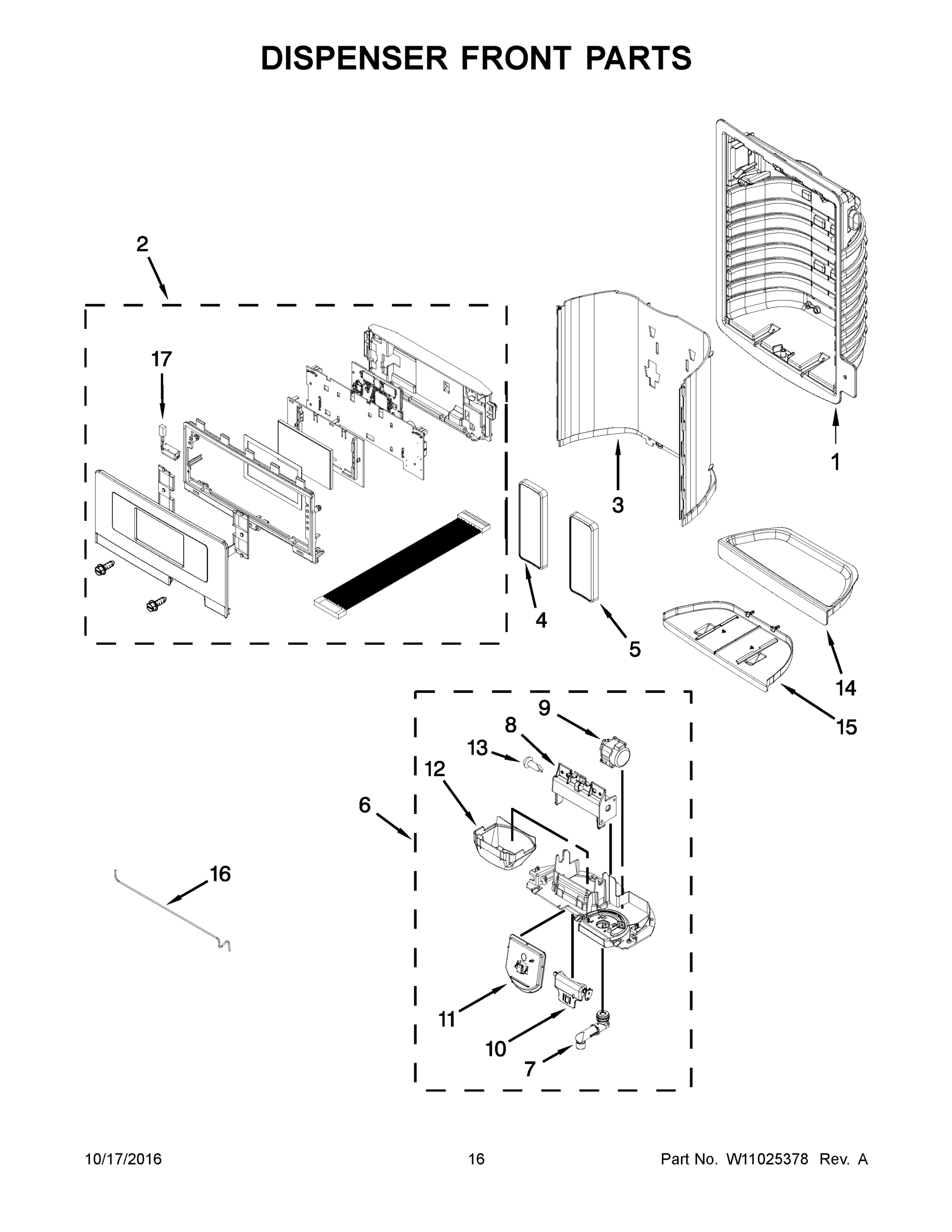 DISPENSER FRONT PARTS

2

17

3

1

4

5

14

15

9

8

13

12

6

16

11

10

7

10/17/2016

16

Part No. W11025378 Rev. A