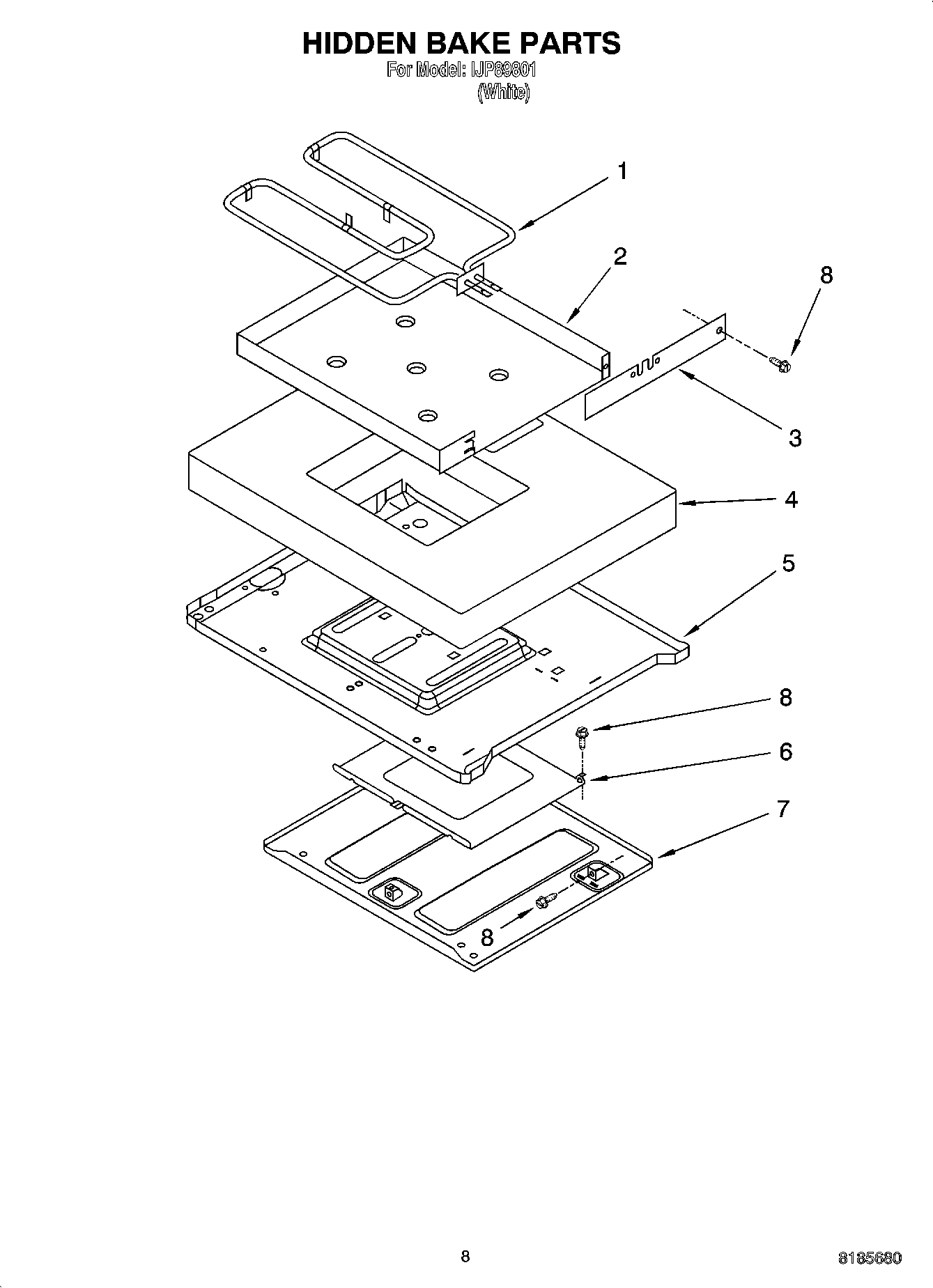 HIDDEN BAKE PARTS
For Model: IJP89801
(White)

1
2
8
3
4
5
8
6
7
8

8

8185680