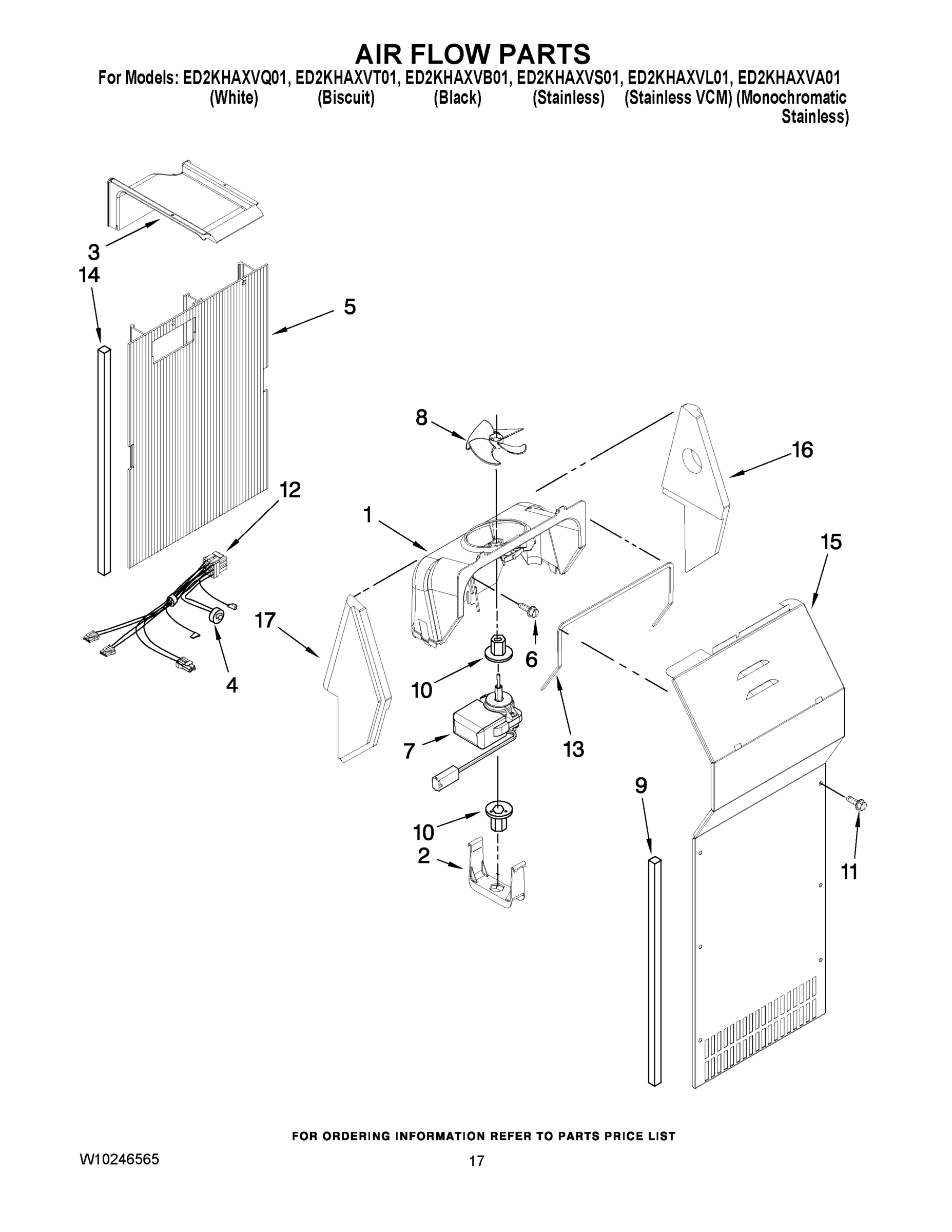 AIR FLOW PARTS

For Models: ED2KHAXVQ01, ED2KHAXVT01, ED2KHAXVB01, ED2KHAXVS01, ED2KHAXVL01, ED2KHAXVA01
(White) (Biscuit) (Black) (Stainless) (Stainless VCM) (Monochromatic Stainless)

3
14
5
8
16
12
1
15
17
6
4
10
13
7
9
10
2
11

FOR ORDERING INFORMATION REFER TO PARTS PRICE LIST

W10246565

17