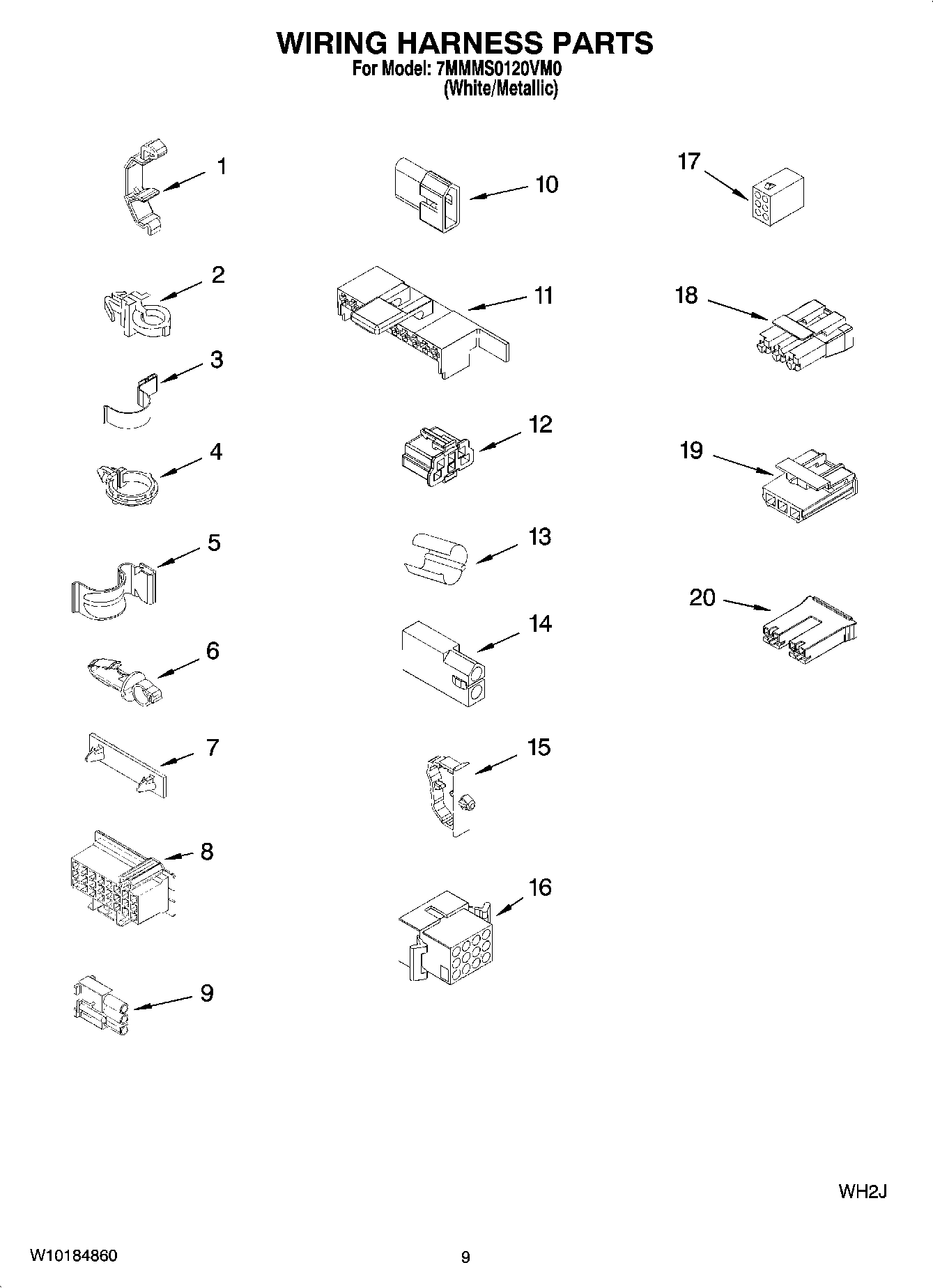 WIRING HARNESS PARTS
For Model: 7MMMS0120VM0
(White/Metallic)

1
2
3
4
5
6
7
8
9
10
11
12
13
14
15
16
17
18
19
20

WH2J

W10184860

9