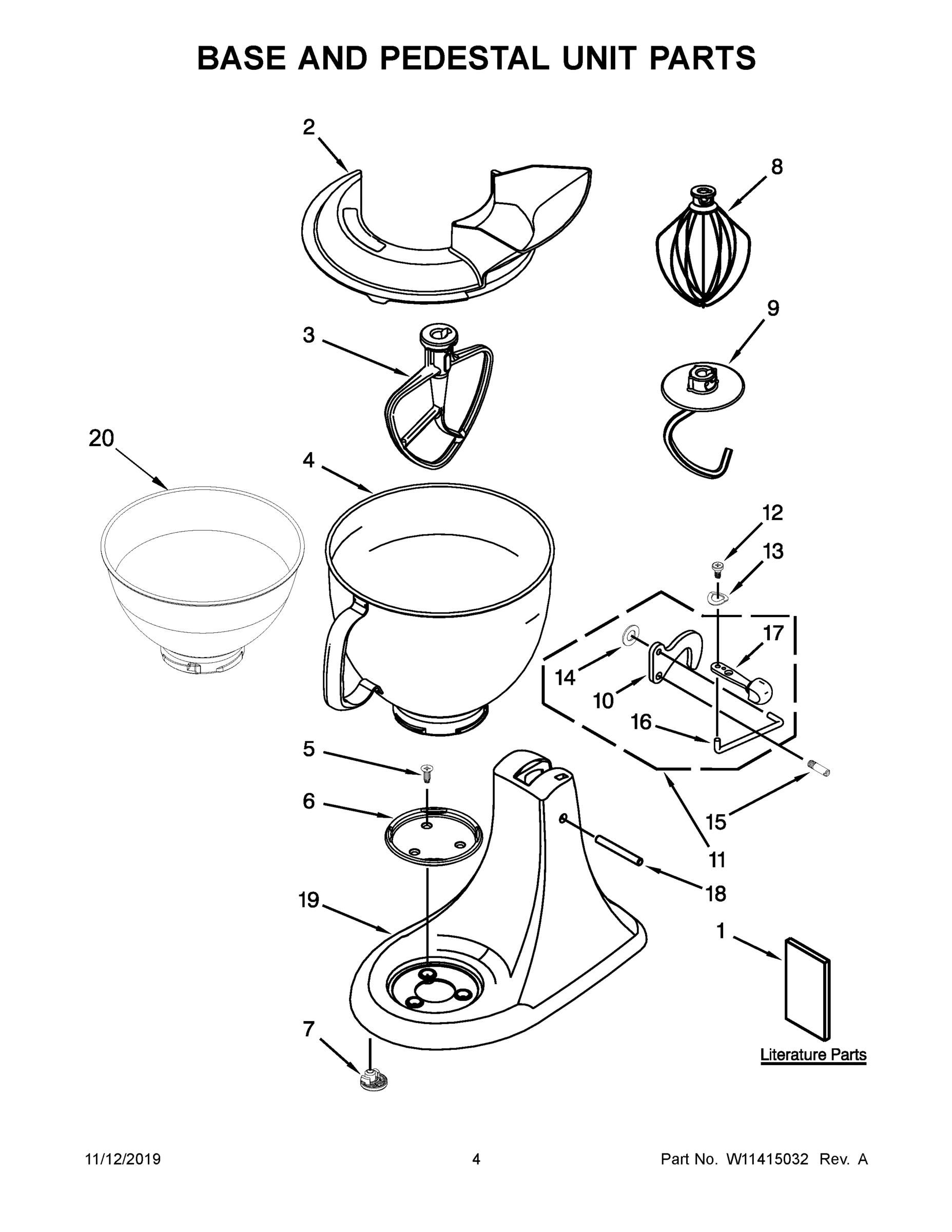 BASE AND PEDESTAL UNIT PARTS

2
8
3
9
20
4
12
13
17
14
10
16
5
6
15
11
18
19
1
7

Literature Parts

11/12/2019
4
Part No. W11415032 Rev. A