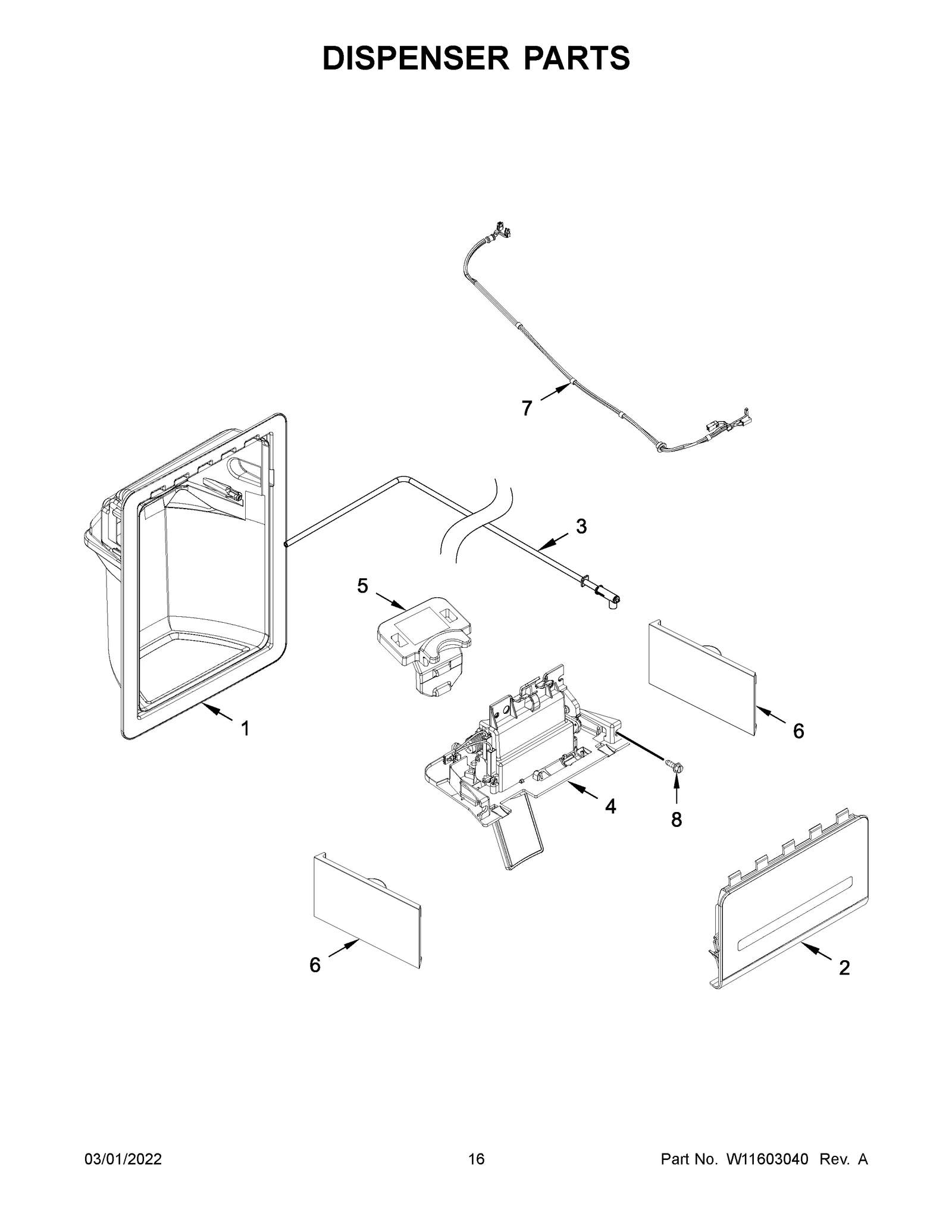 DISPENSER PARTS

7

3

5

1

6

4

8

6

2

03/01/2022

16

Part No. W11603040 Rev. A