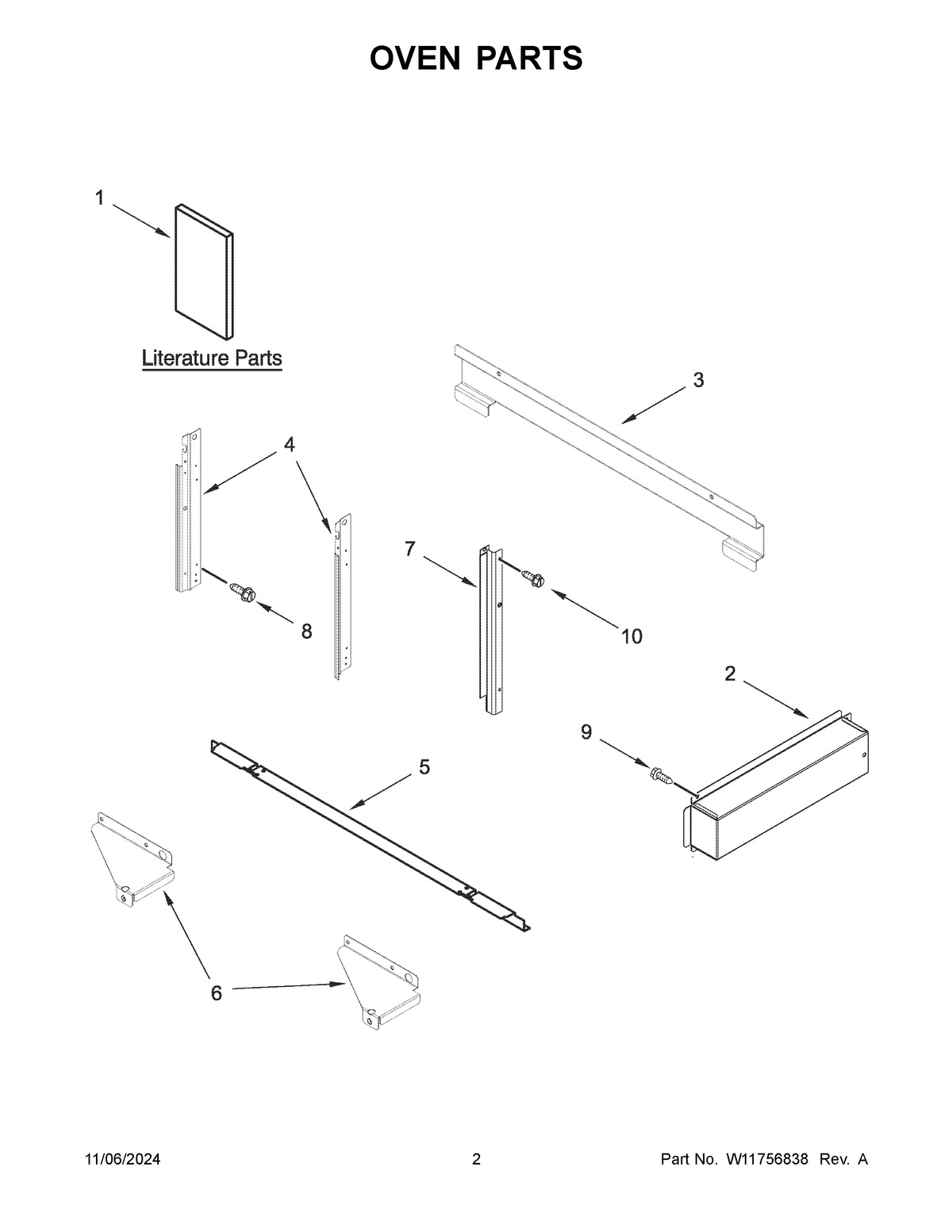 OVEN PARTS

1

Literature Parts

3

4

7

8

10

2

9

5

6

11/06/2024

2

Part No. W11756838 Rev. A