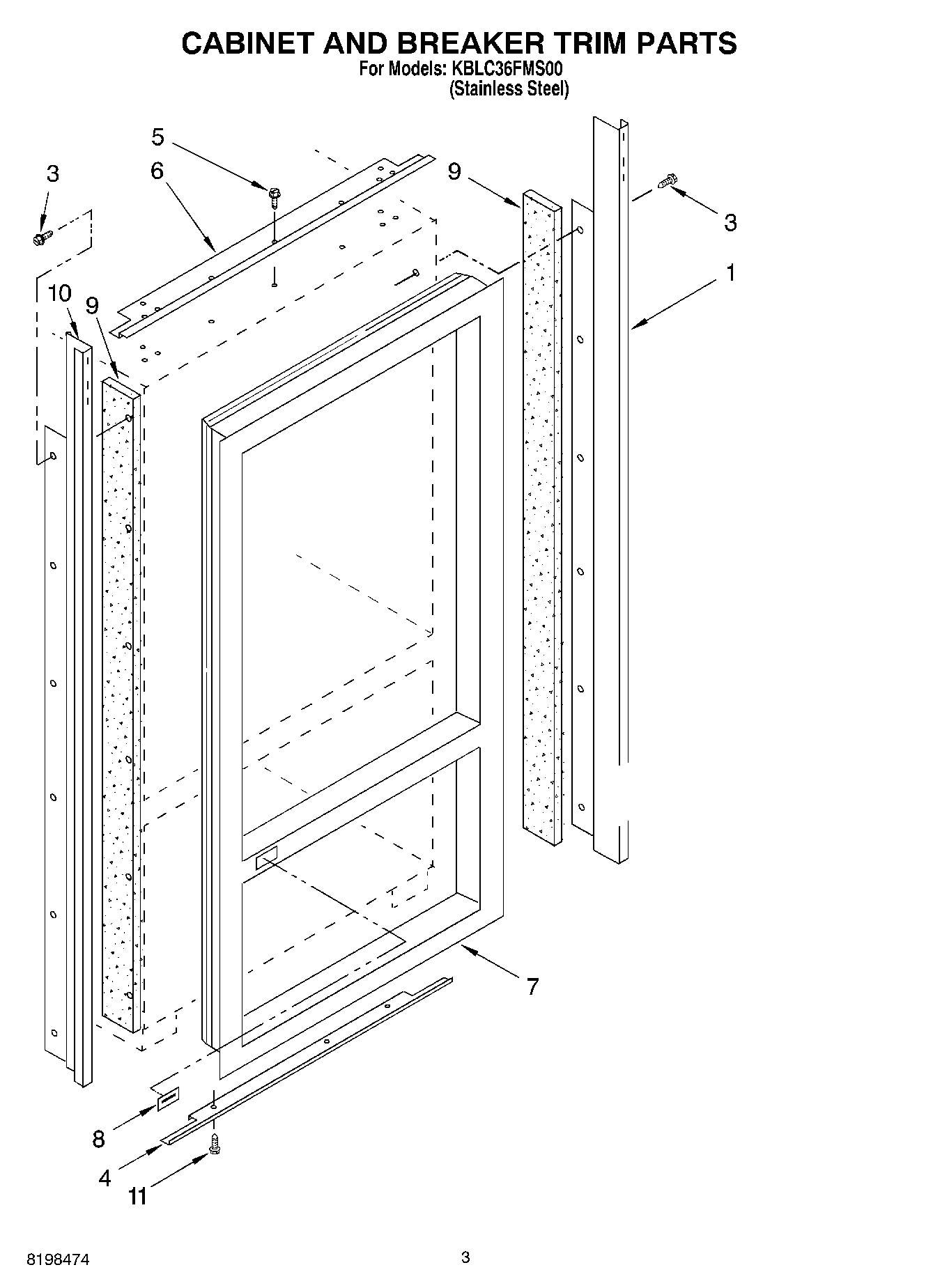 CABINET AND BREAKER TRIM PARTS
For Models: KBLC36FMS00
(Stainless Steel)

5
3
6
9
3
1
10
9
7
8
4
11

8198474
3