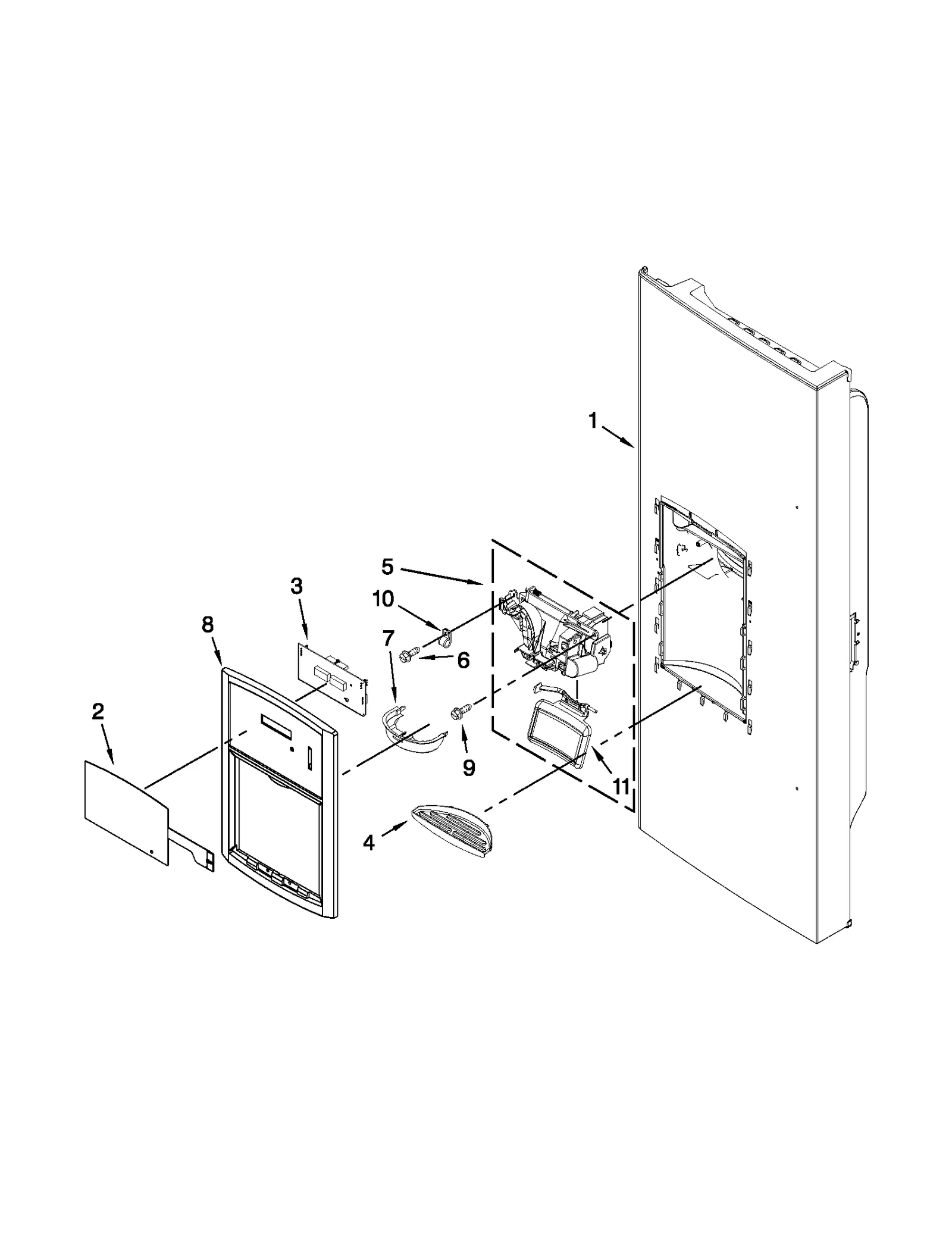 1

5

3

10

8

7

6

2

9

11

4