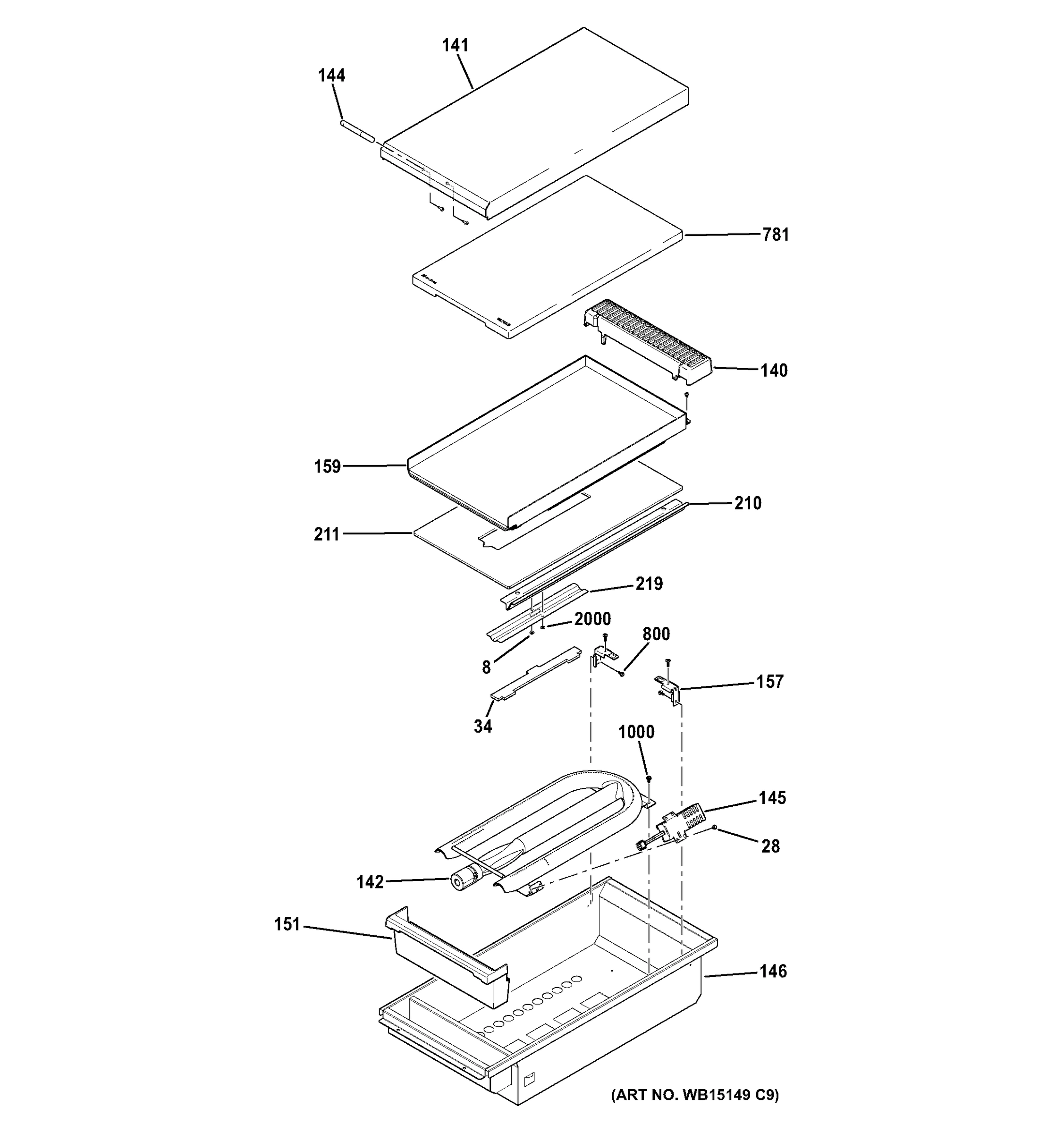 141
144
781
140
159
210
211
219
2000
800
8
157
34
1000
145
28
142
151
146
(ART NO. WB15149 C9)