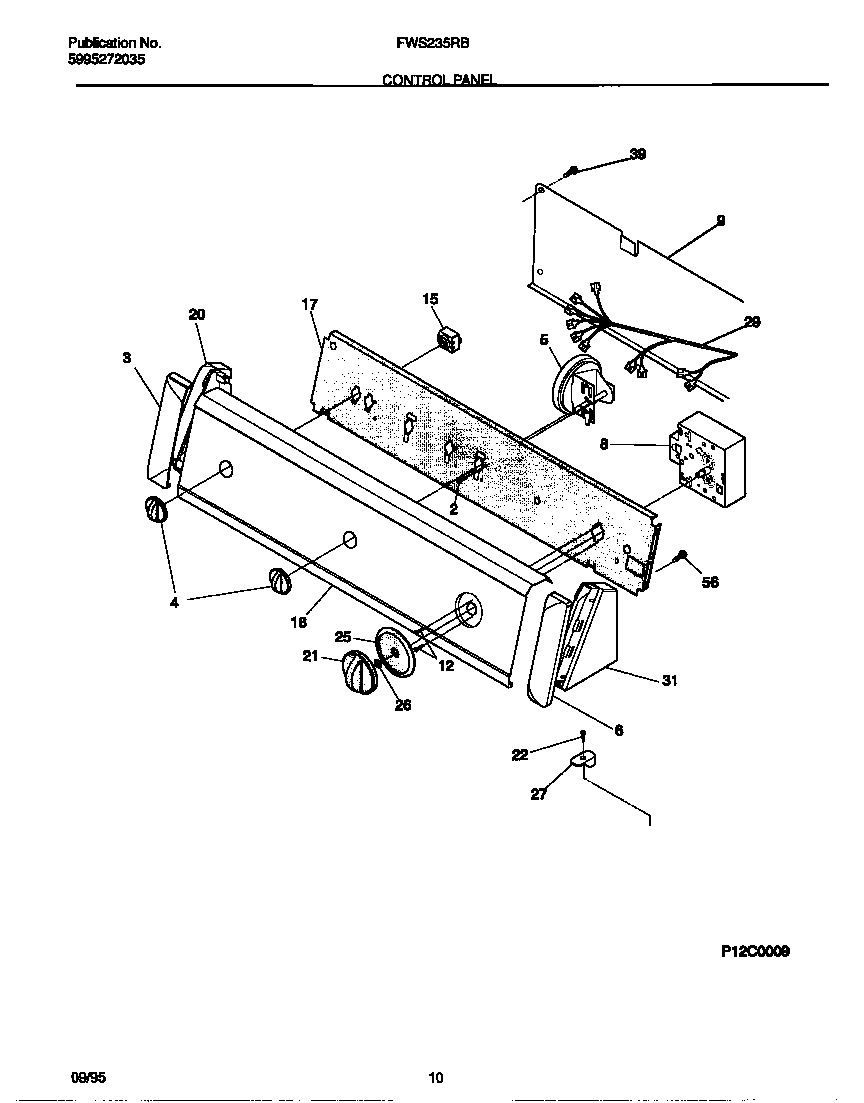 Publication No.
5995272035

FWS235RB

CONTROL PANEL

39
9
29
15
17
20
3
5
8
2
56
4
18
25
21
12
26
31
6
22
27

P12C0009

09/95

10