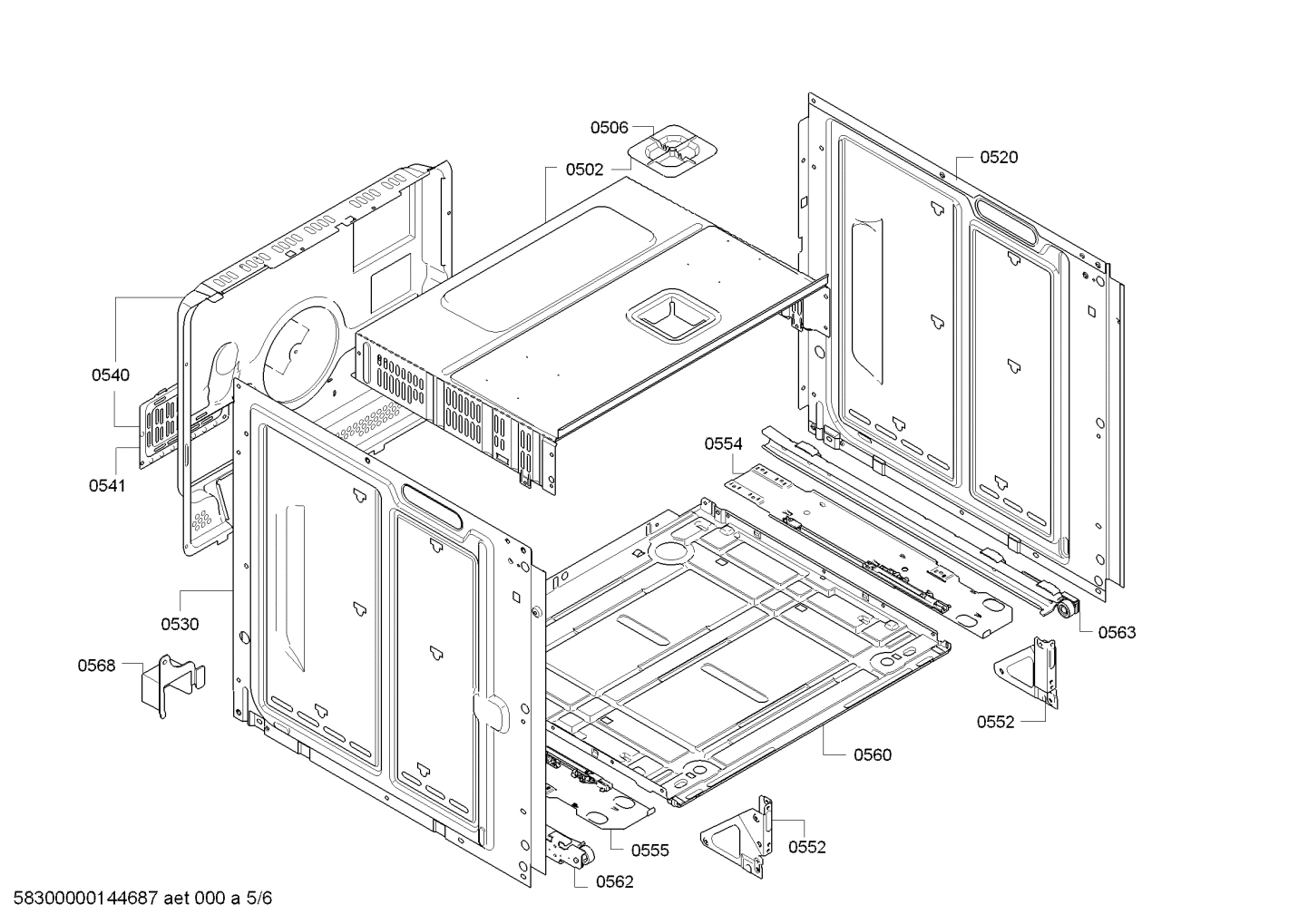 0506
0502
0520
0540
0541
0554
0530
0563
0568
0552
0560
0555
0552
0562
58300000144687 aet 000 a 5/6